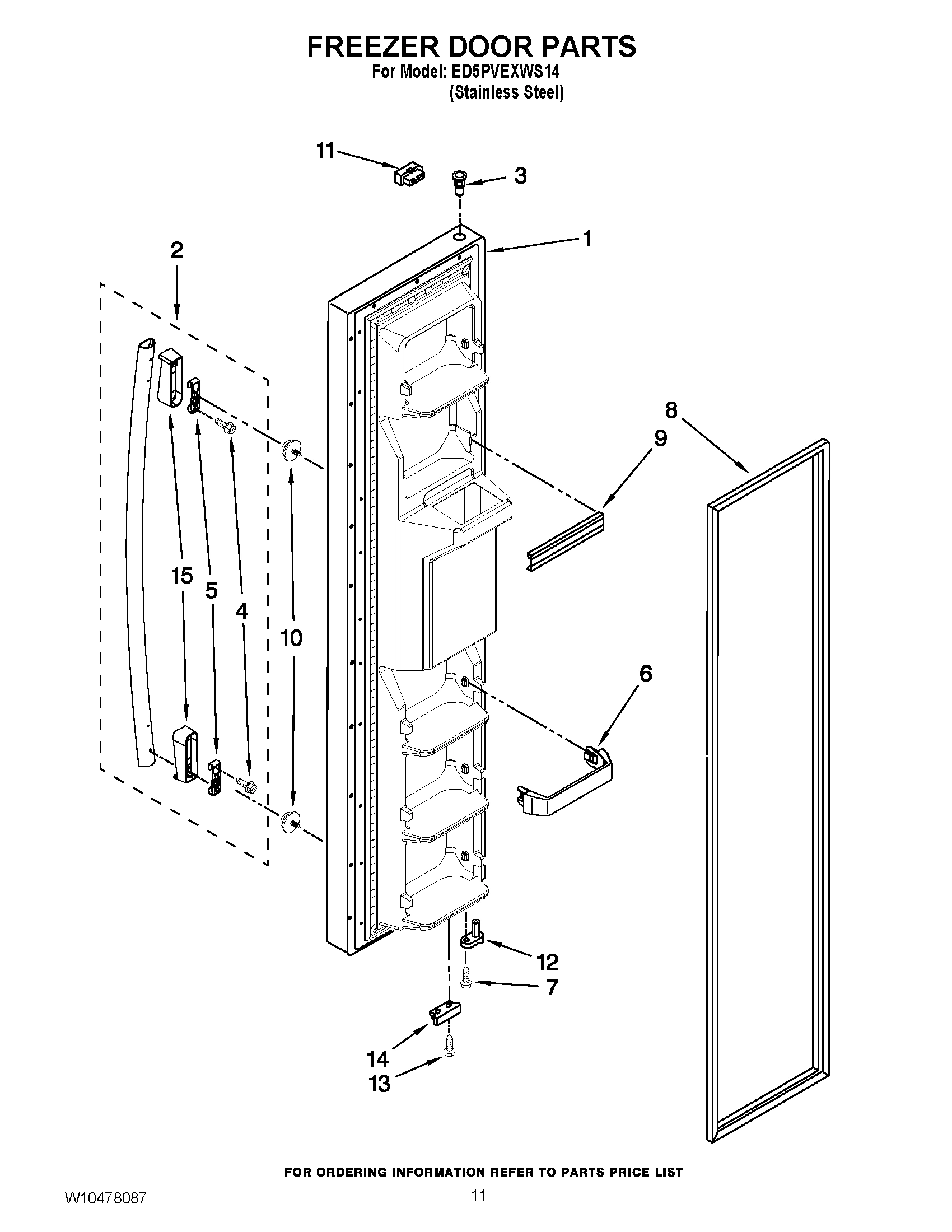 FREEZER DOOR PARTS
For Model: ED5PVEXWS14
(Stainless Steel)

11
3
1
2
8
9
15
5
4
10
6
12
7
14
13

FOR ORDERING INFORMATION REFER TO PARTS PRICE LIST

W10478087
11