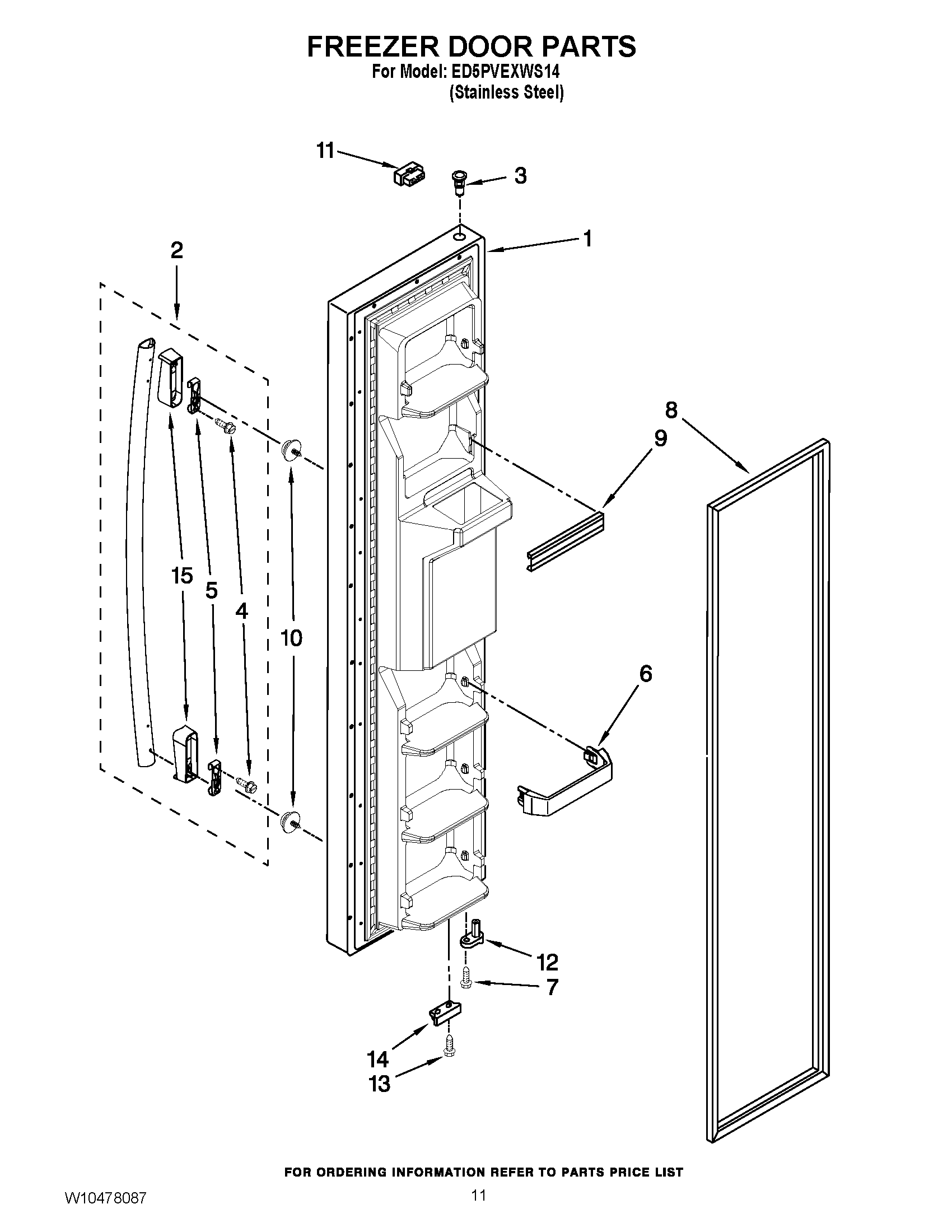 FREEZER DOOR PARTS
For Model: ED5PVEXWS14
(Stainless Steel)

11
3
1
2
8
9
15
5
4
10
6
12
7
14
13

FOR ORDERING INFORMATION REFER TO PARTS PRICE LIST

W10478087
11