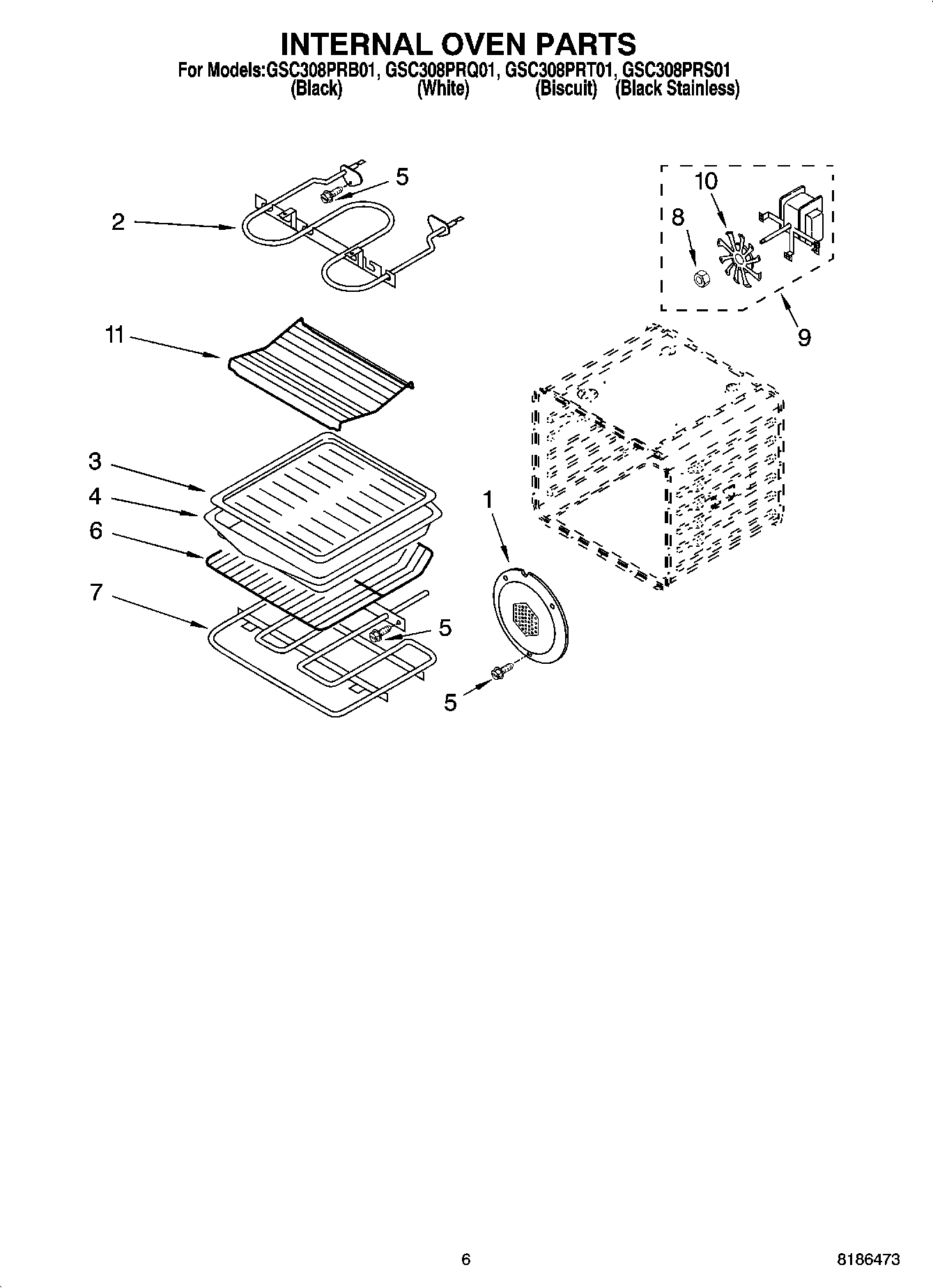 INTERNAL OVEN PARTS
For Models:GSC308PRB01, GSC308PRQ01, GSC308PRT01, GSC308PRS01
(Black) (White) (Biscuit) (Black Stainless)

5
2
10
8
9
11
3
4
6
1
7
5
5

6
8186473