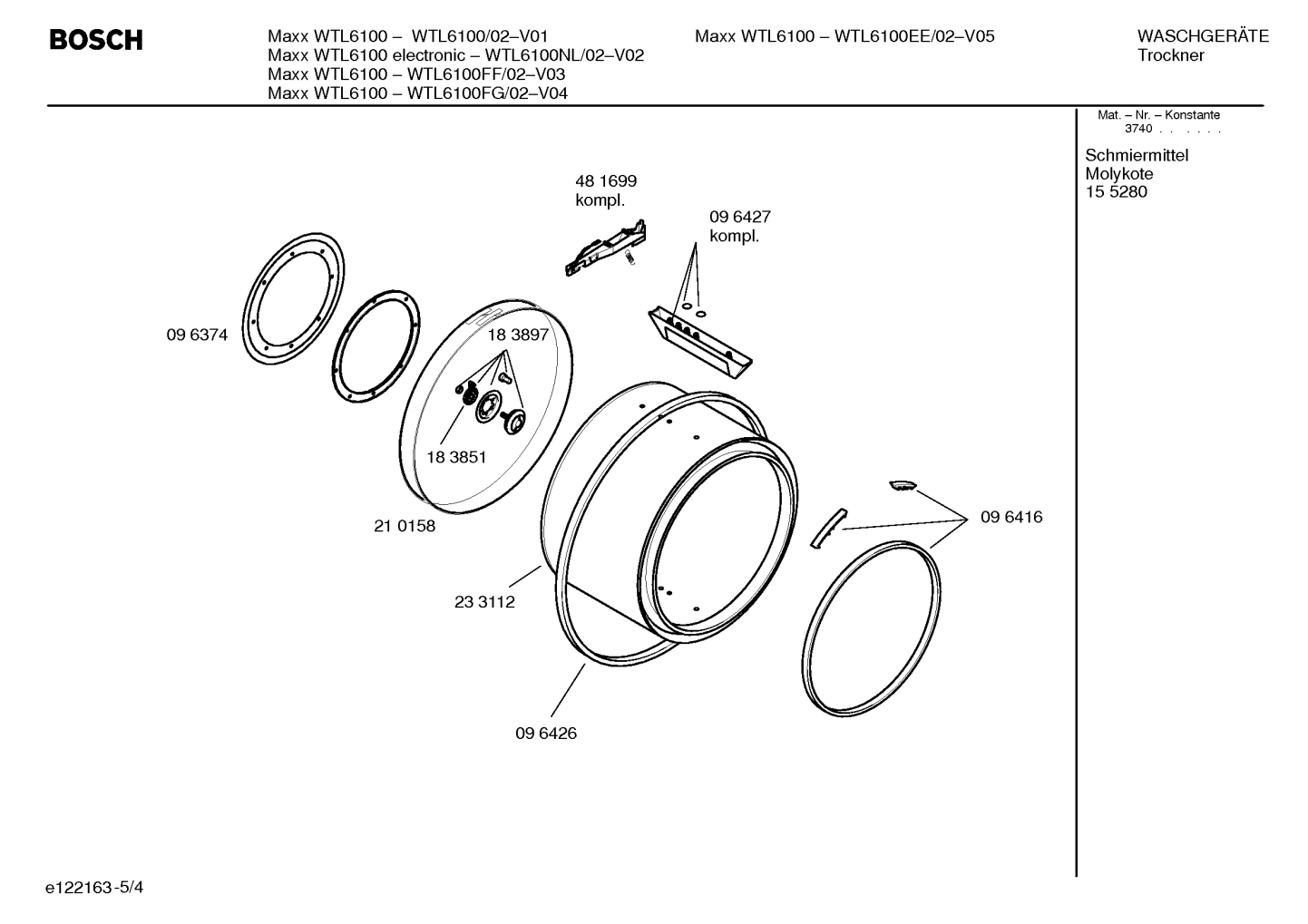 BOSCH

Maxx WTL6100 – WTL6100/02–V01
Maxx WTL6100 electronic – WTL6100NL/02–V02
Maxx WTL6100 – WTL6100FF/02–V03
Maxx WTL6100 – WTL6100FG/02–V04

Maxx WTL6100 – WTL6100EE/02–V05

WASCHGERÄTE
Trockner

Mat. – Nr. – Konstante
3740 . . . . . .

Schmiermittel
Molykote
15 5280

48 1699
kompl.

09 6427
kompl.

09 6374

18 3897

18 3851

21 0158

23 3112

09 6426

09 6416

e122163-5/4