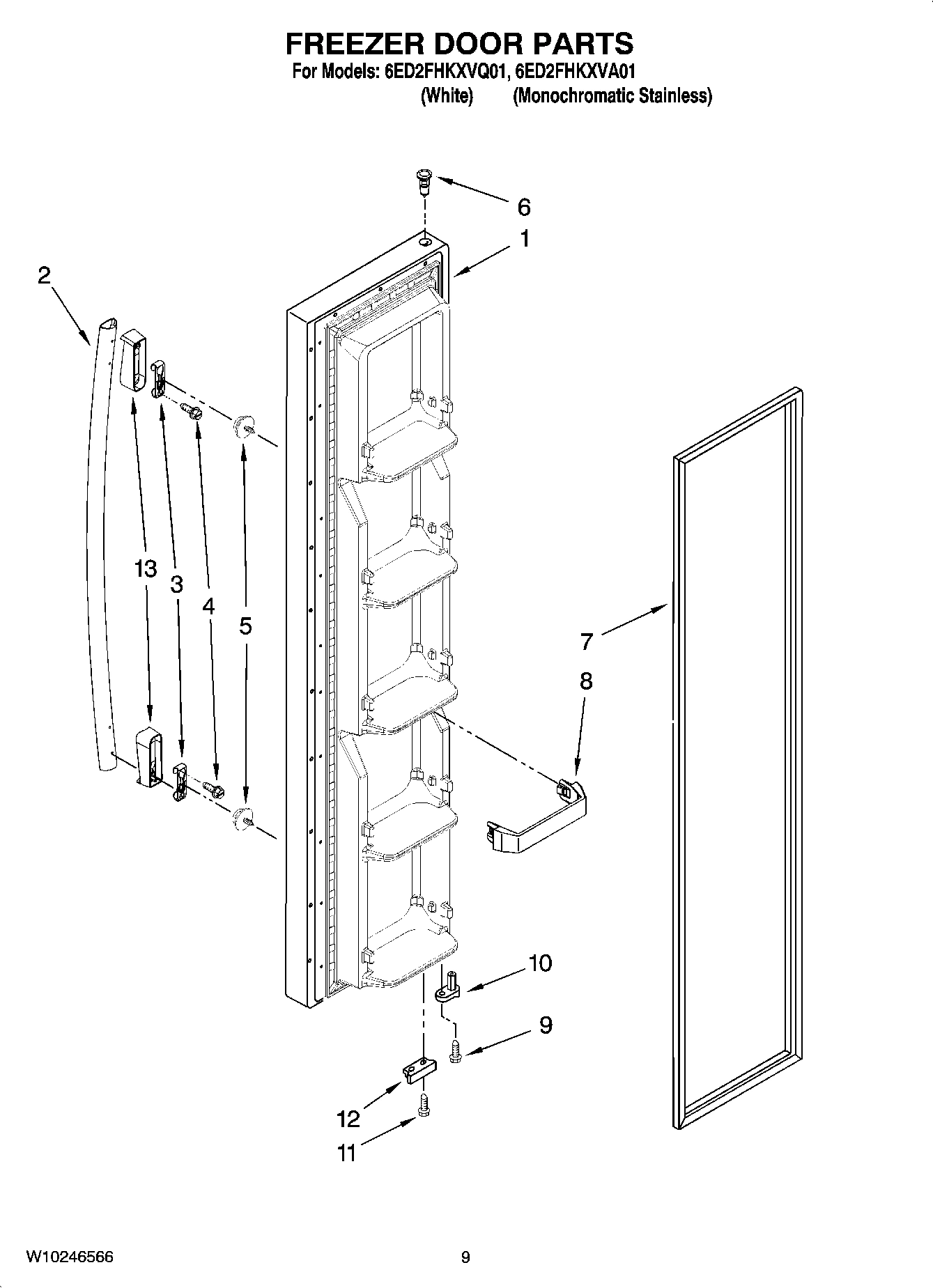 FREEZER DOOR PARTS
For Models: 6ED2FHKXVQ01, 6ED2FHKXVA01
(White) (Monochromatic Stainless)

6
1
2
13
3
4
5
7
8
10
9
12
11

W10246566
9