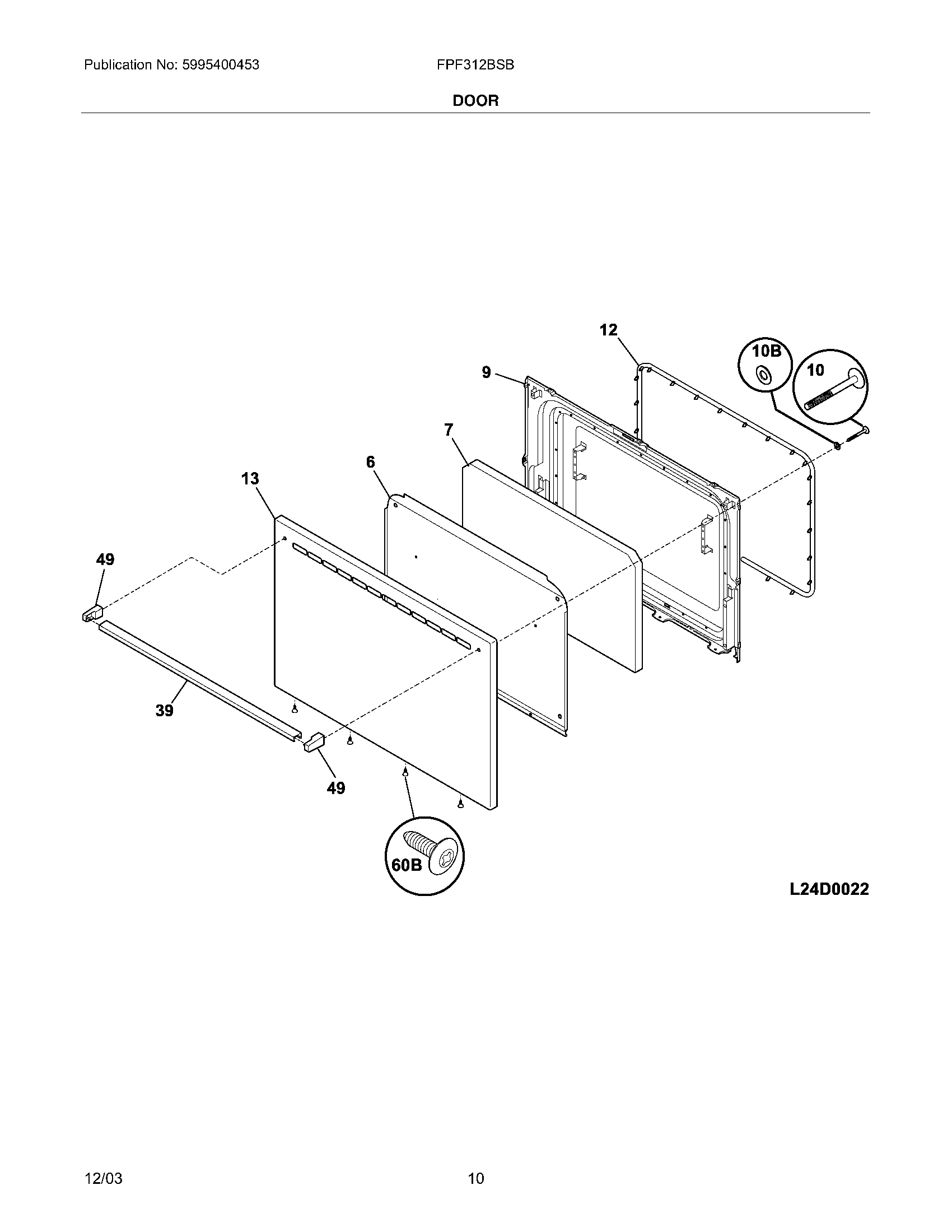 Publication No: 5995400453

FPF312BSB

DOOR

12

10B

10

9

7

6

13

49

39

49

60B

L24D0022

12/03

10