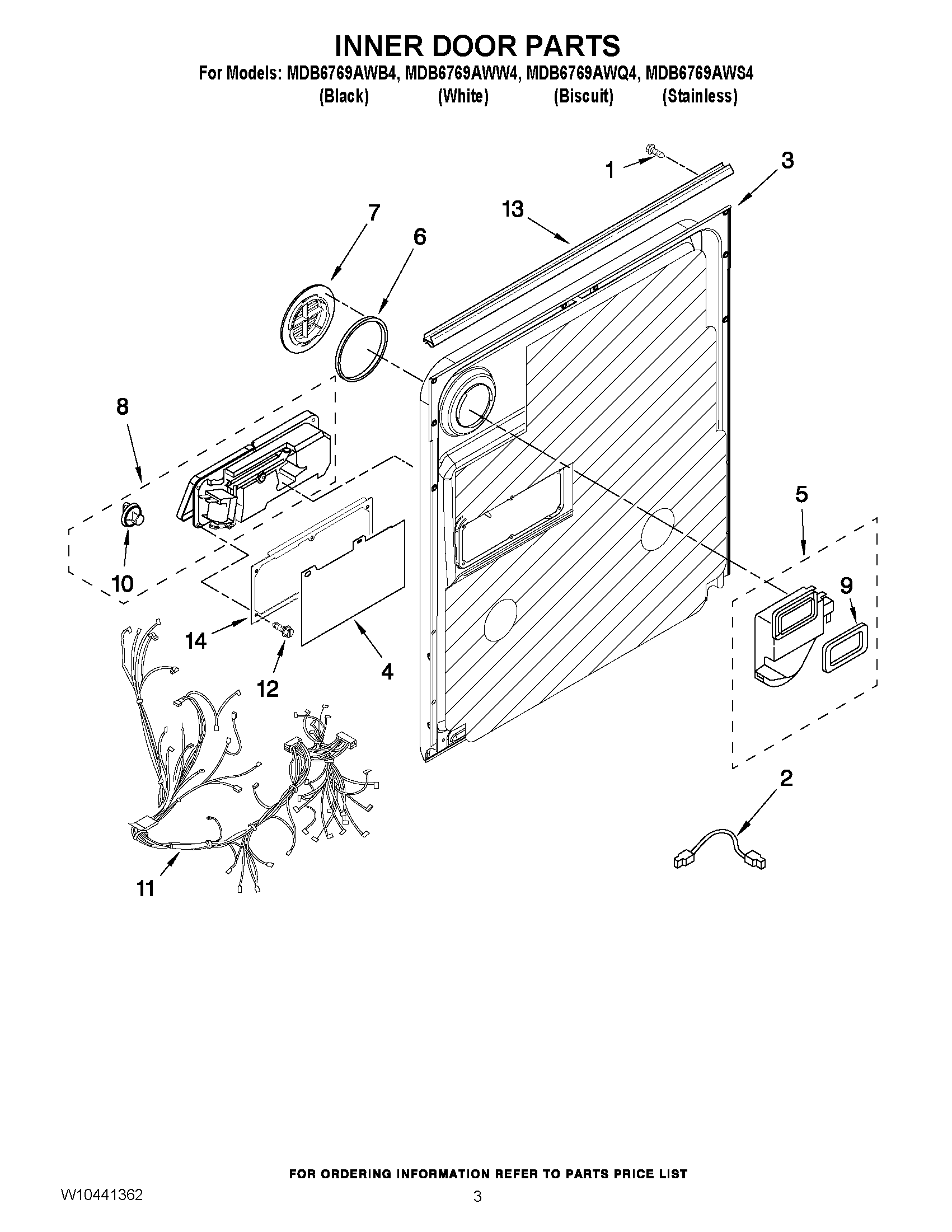 INNER DOOR PARTS

For Models: MDB6769AWB4, MDB6769AWW4, MDB6769AWQ4, MDB6769AWS4
(Black) (White) (Biscuit) (Stainless)

1
3
13
7
6
8
5
10
9
14
12
4
11
2

FOR ORDERING INFORMATION REFER TO PARTS PRICE LIST

W10441362

3