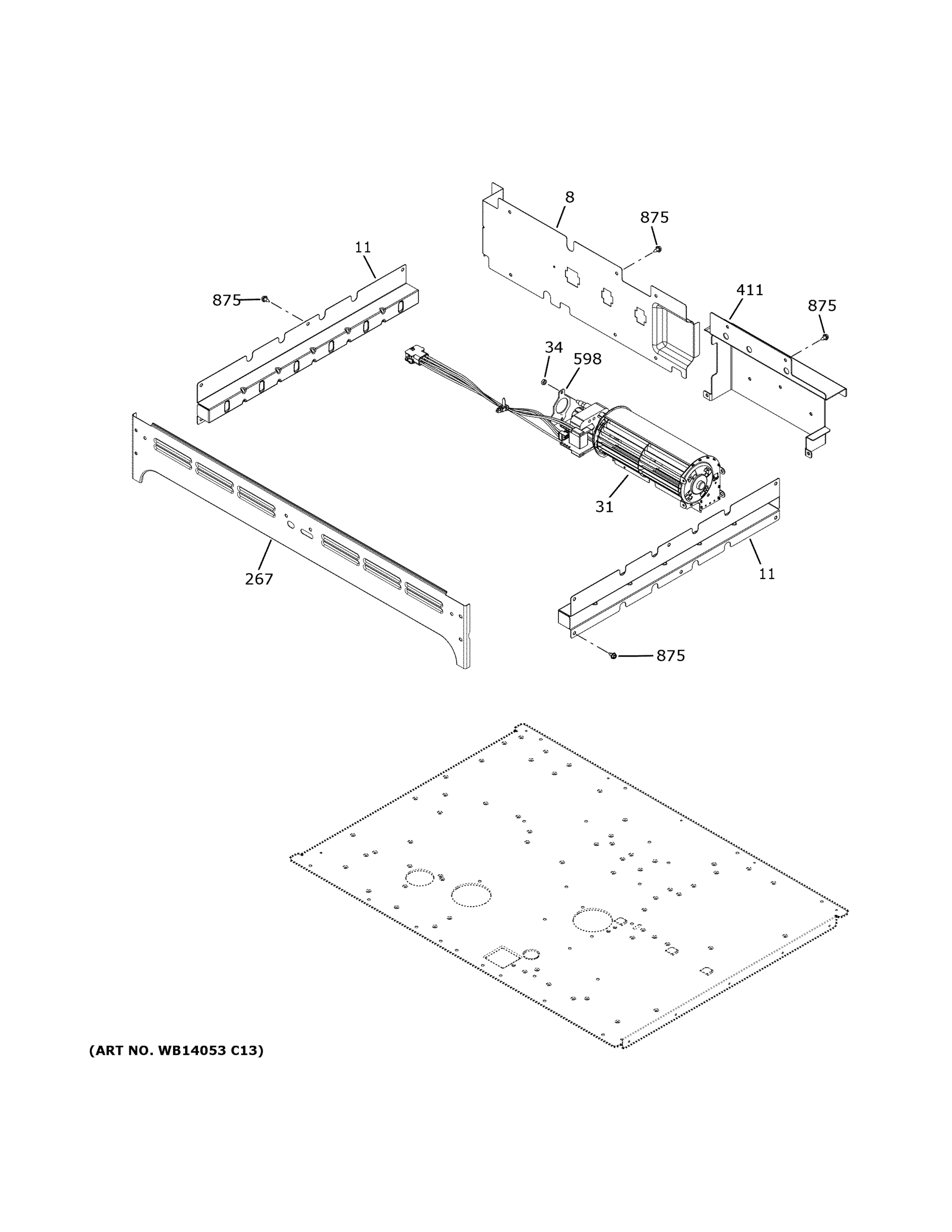 8
875
11
875
411
875
34
598
31
267
11
875

(ART NO. WB14053 C13)