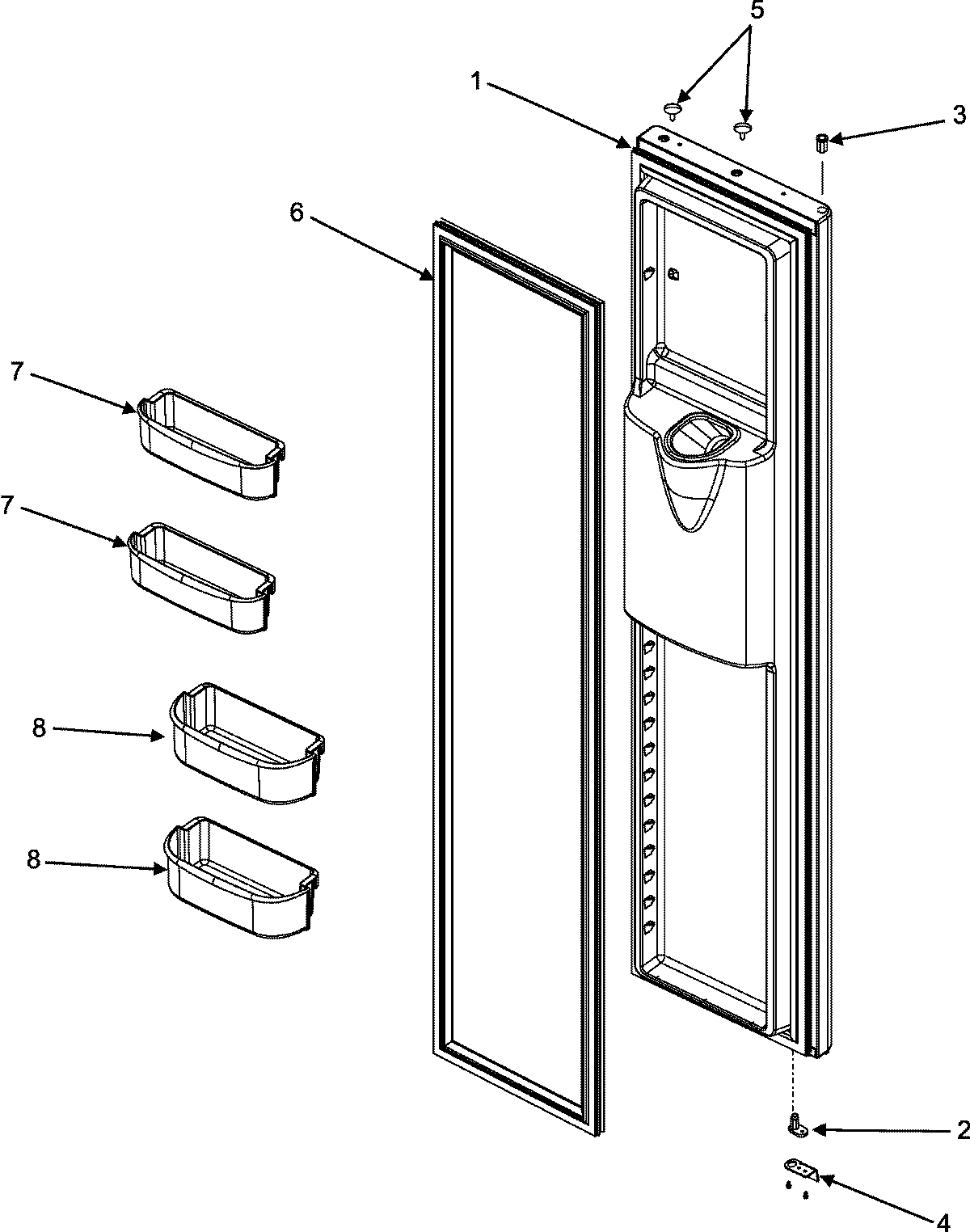 5
1
3
6
7
7
8
8
2
4