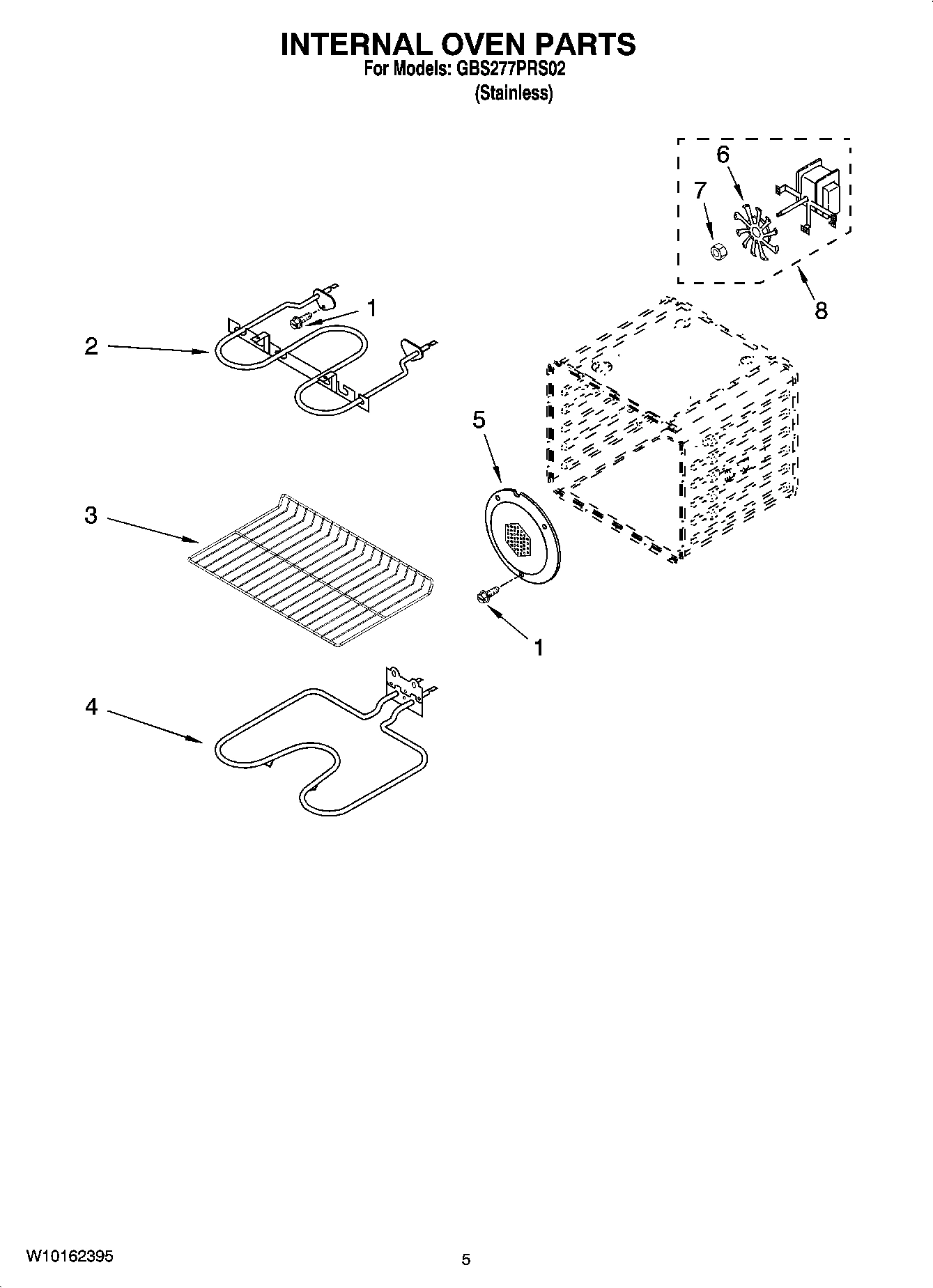 INTERNAL OVEN PARTS
For Models: GBS277PRS02
(Stainless)

6
7
8
1
2
5
3
1
4

W10162395

5