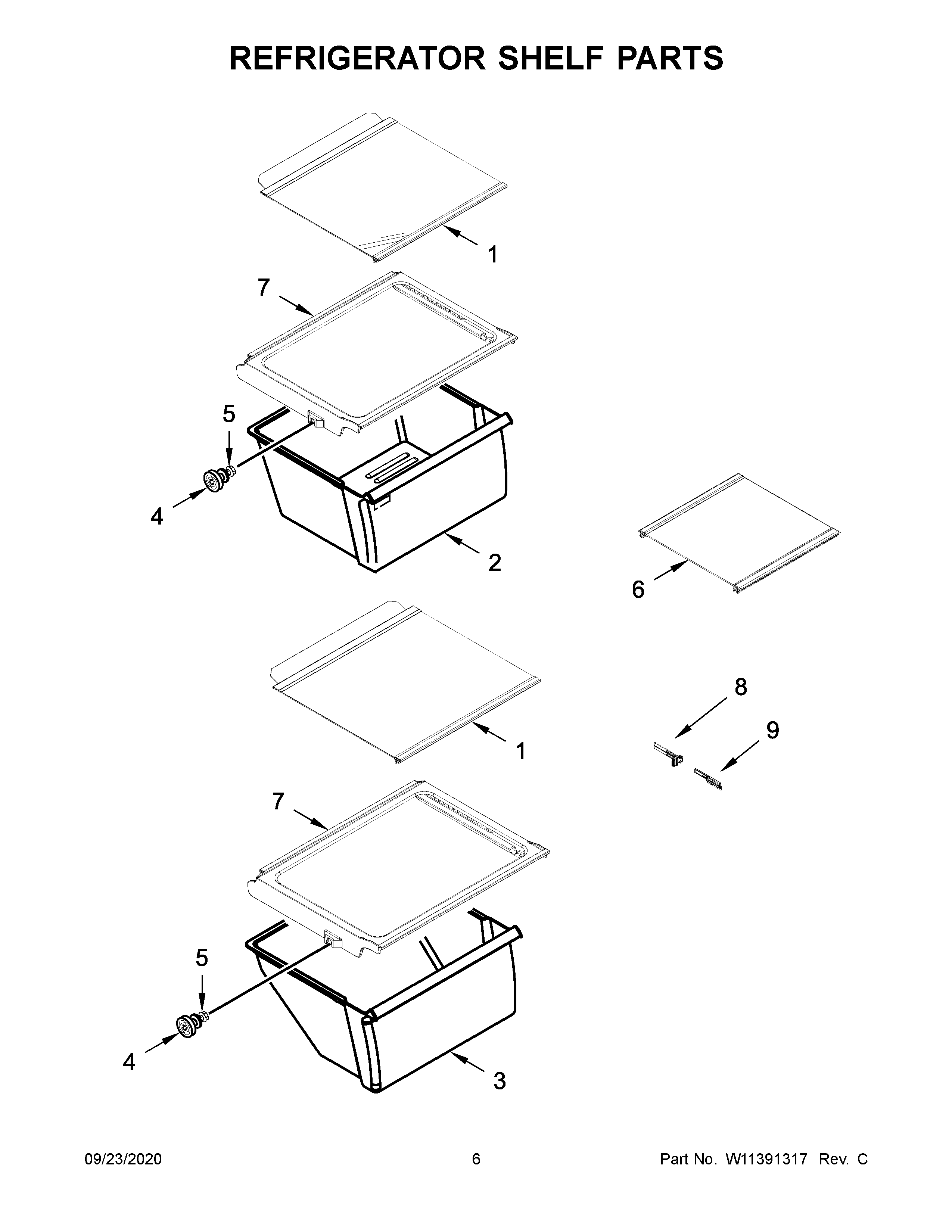 REFRIGERATOR SHELF PARTS

1

7

5

4

2

6

1

8

9

7

5

4

3

09/23/2020 6 Part No. W11391317 Rev. C