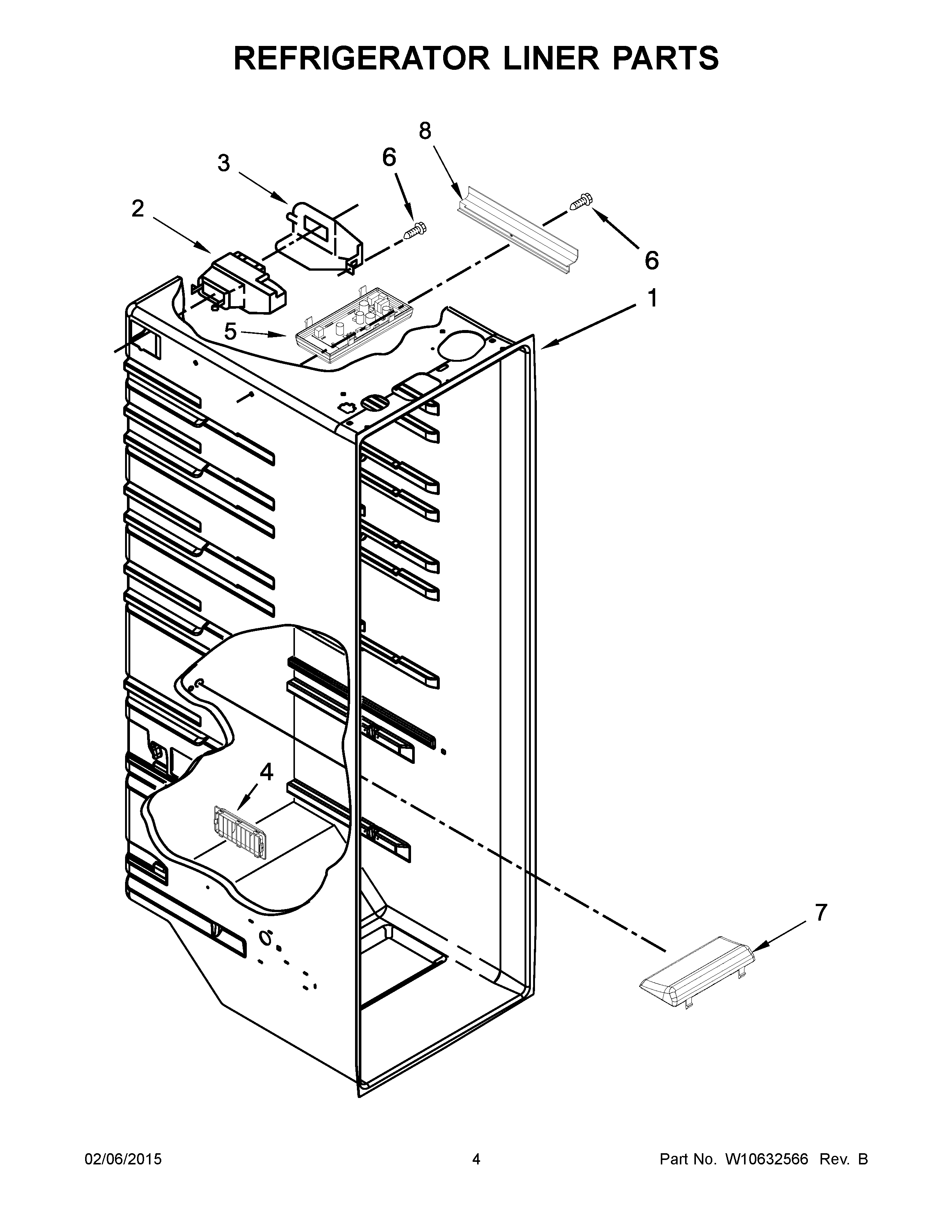 REFRIGERATOR LINER PARTS

8
3
6
2
6
1
5
4
7

02/06/2015
4
Part No. W10632566 Rev. B