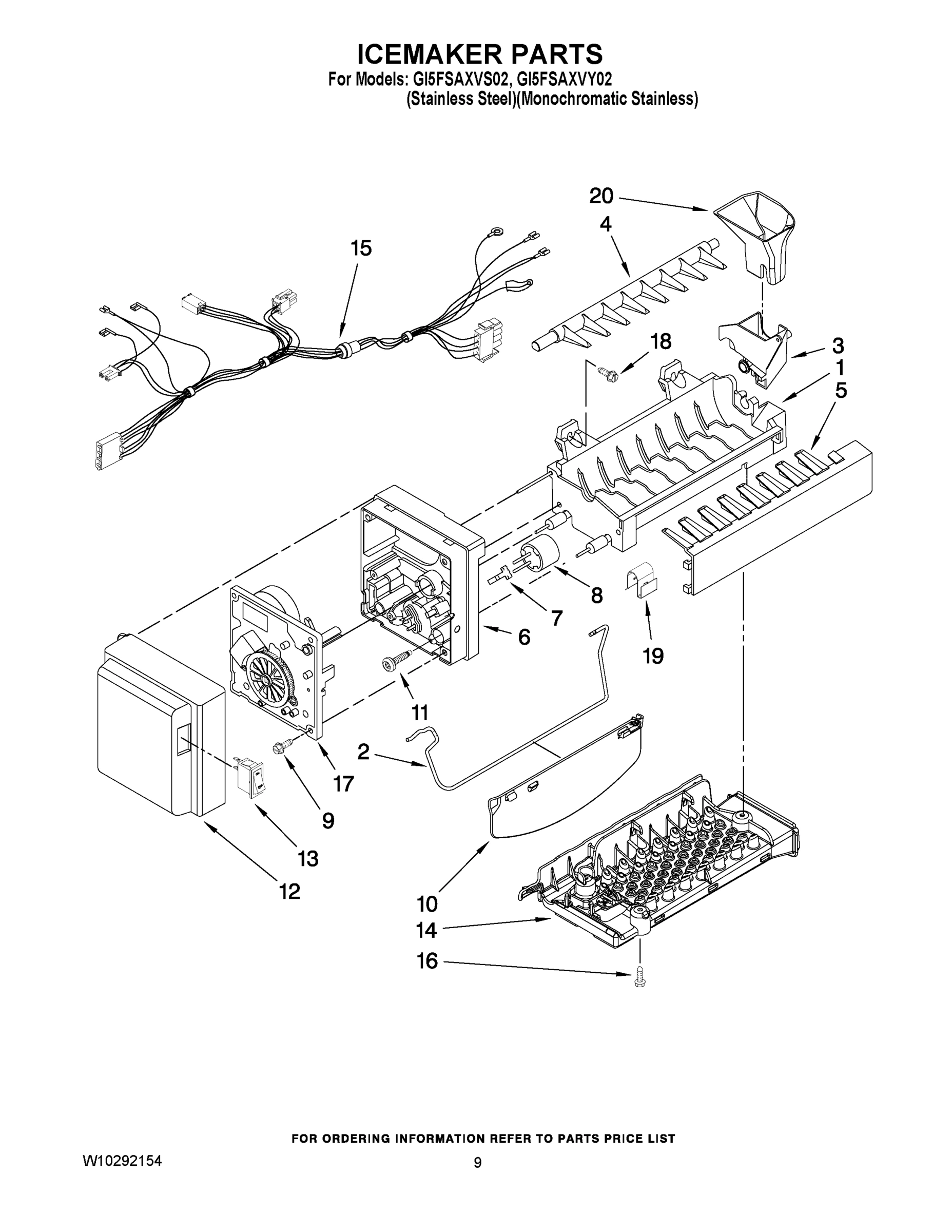 ICEMAKER PARTS
For Models: GI5FSAXVS02, GI5FSAXVY02
(Stainless Steel)(Monochromatic Stainless)

20
4
15
18
3
1
5
8
7
6
19
11
2
17
9
13
12
10
14
16

FOR ORDERING INFORMATION REFER TO PARTS PRICE LIST

W10292154
9