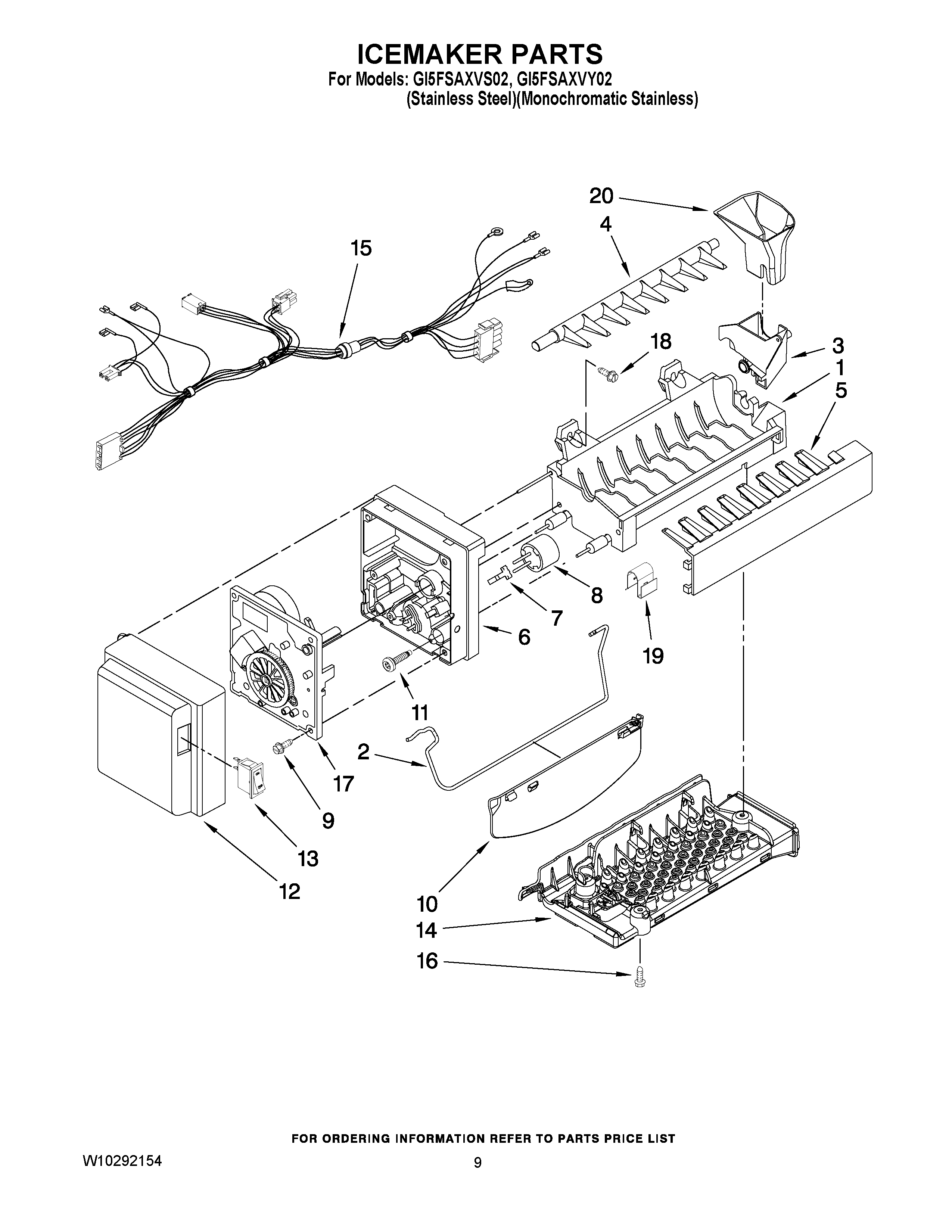 ICEMAKER PARTS
For Models: GI5FSAXVS02, GI5FSAXVY02
(Stainless Steel)(Monochromatic Stainless)

20
4
15
18
3
1
5
8
7
6
19
11
2
17
9
13
12
10
14
16

FOR ORDERING INFORMATION REFER TO PARTS PRICE LIST

W10292154

9