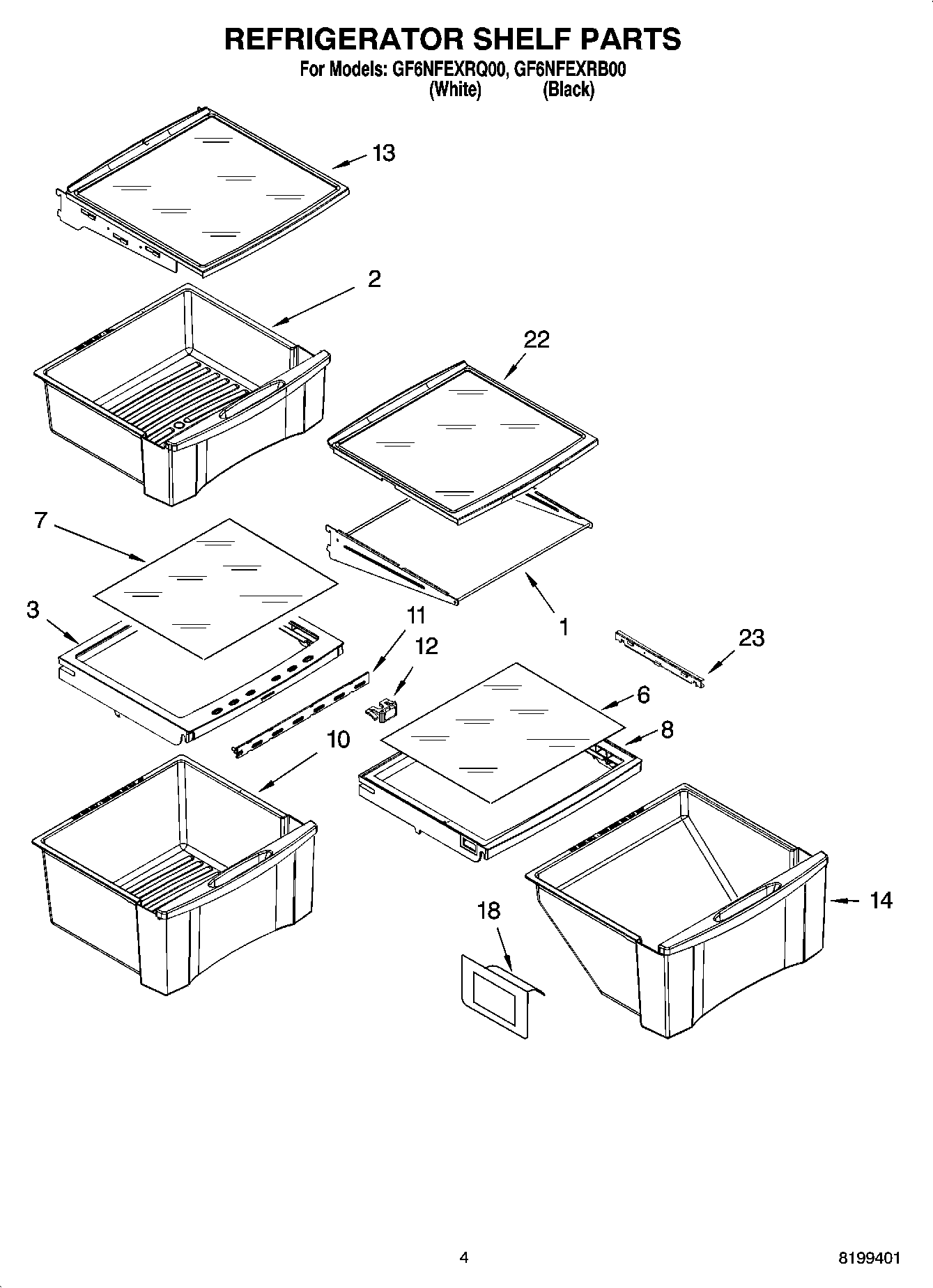 REFRIGERATOR SHELF PARTS

For Models: GF6NFEXRQ00, GF6NFEXRB00
(White) (Black)

13

2

22

7

3

11

12

1

23

6

8

10

14

18

4

8199401