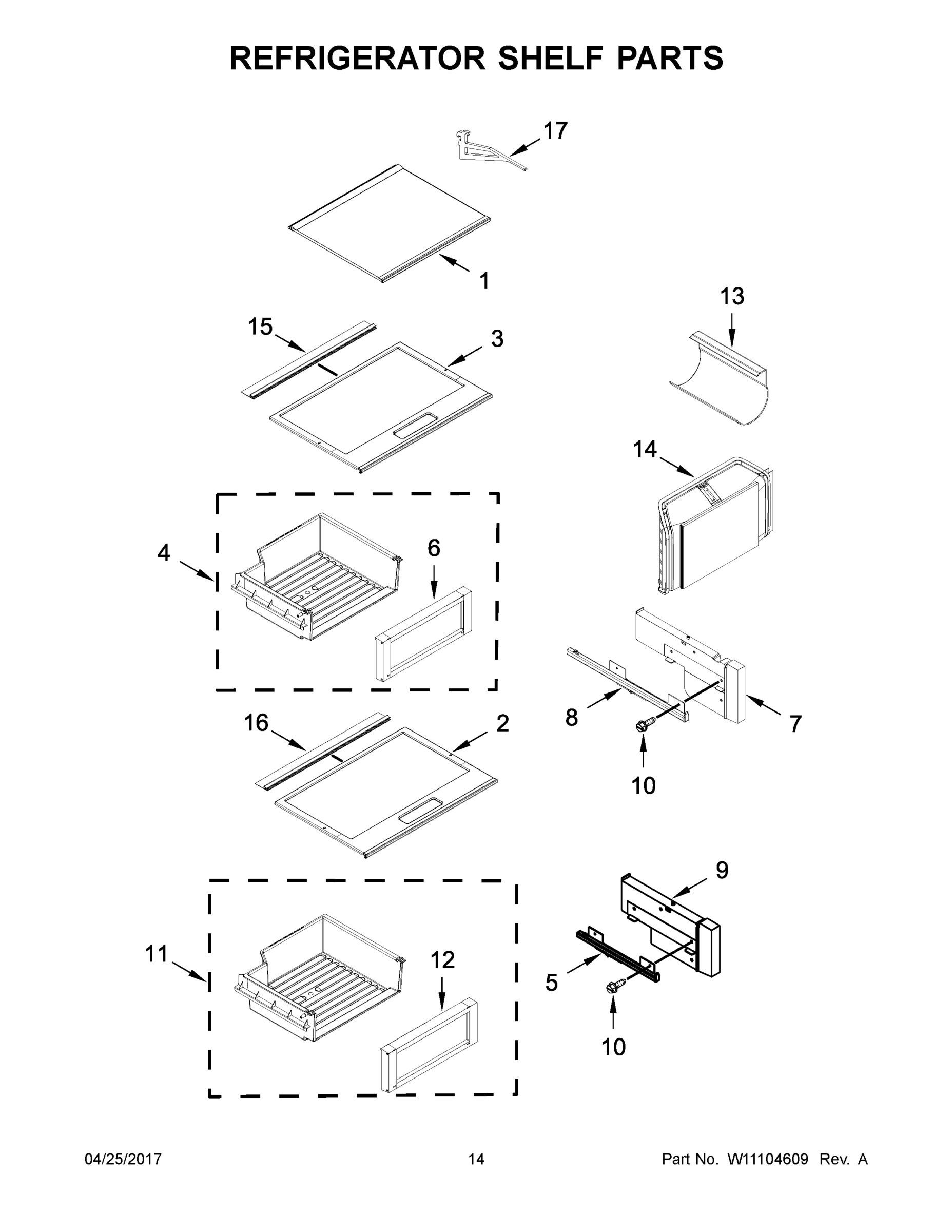 REFRIGERATOR SHELF PARTS

17

1

13

15

3

14

4

6

8

7

10

16

2

9

11

12

5

10

04/25/2017

14

Part No. W11104609 Rev. A