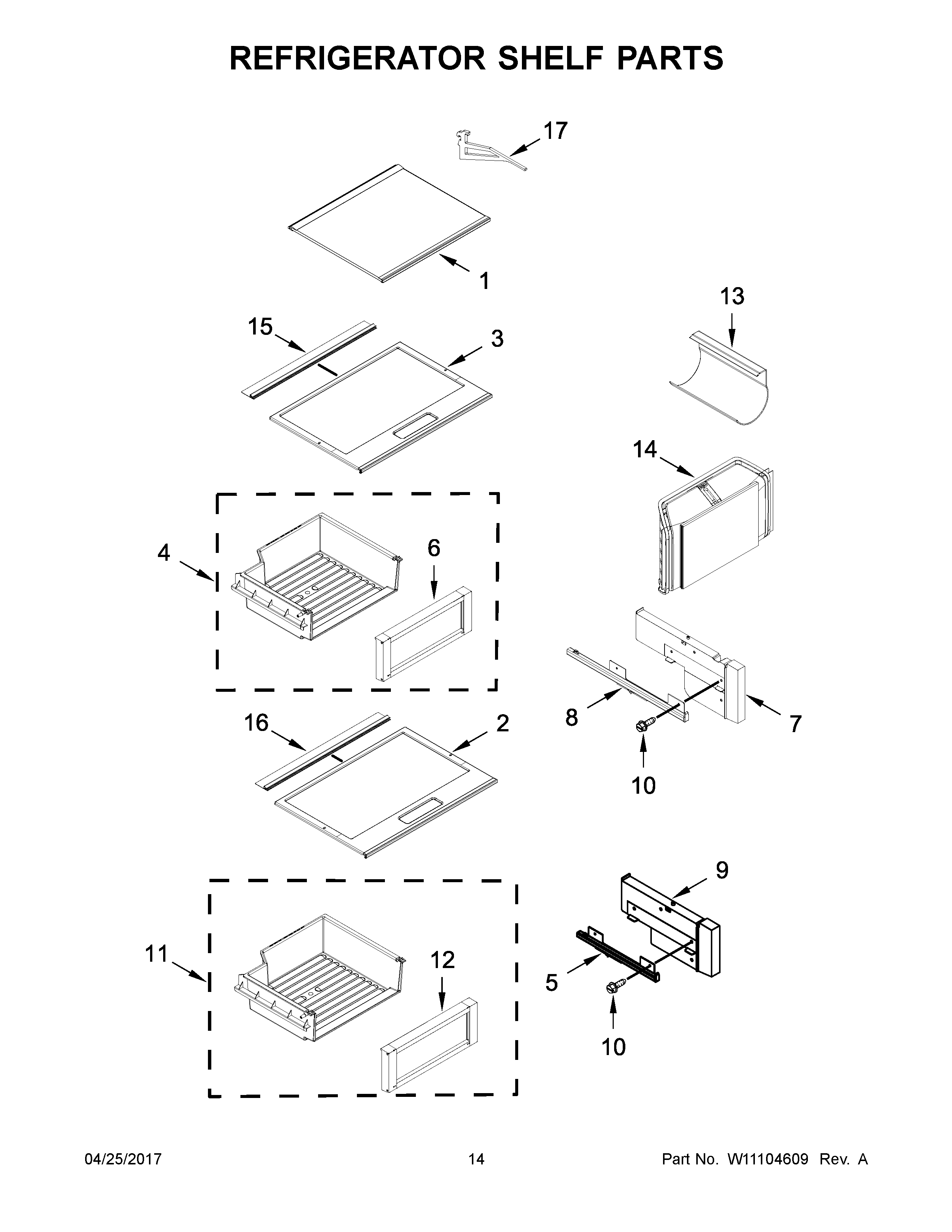 REFRIGERATOR SHELF PARTS

17

1

13

15

3

14

4

6

8

7

10

16

2

9

11

12

5

10

04/25/2017

14

Part No. W11104609 Rev. A