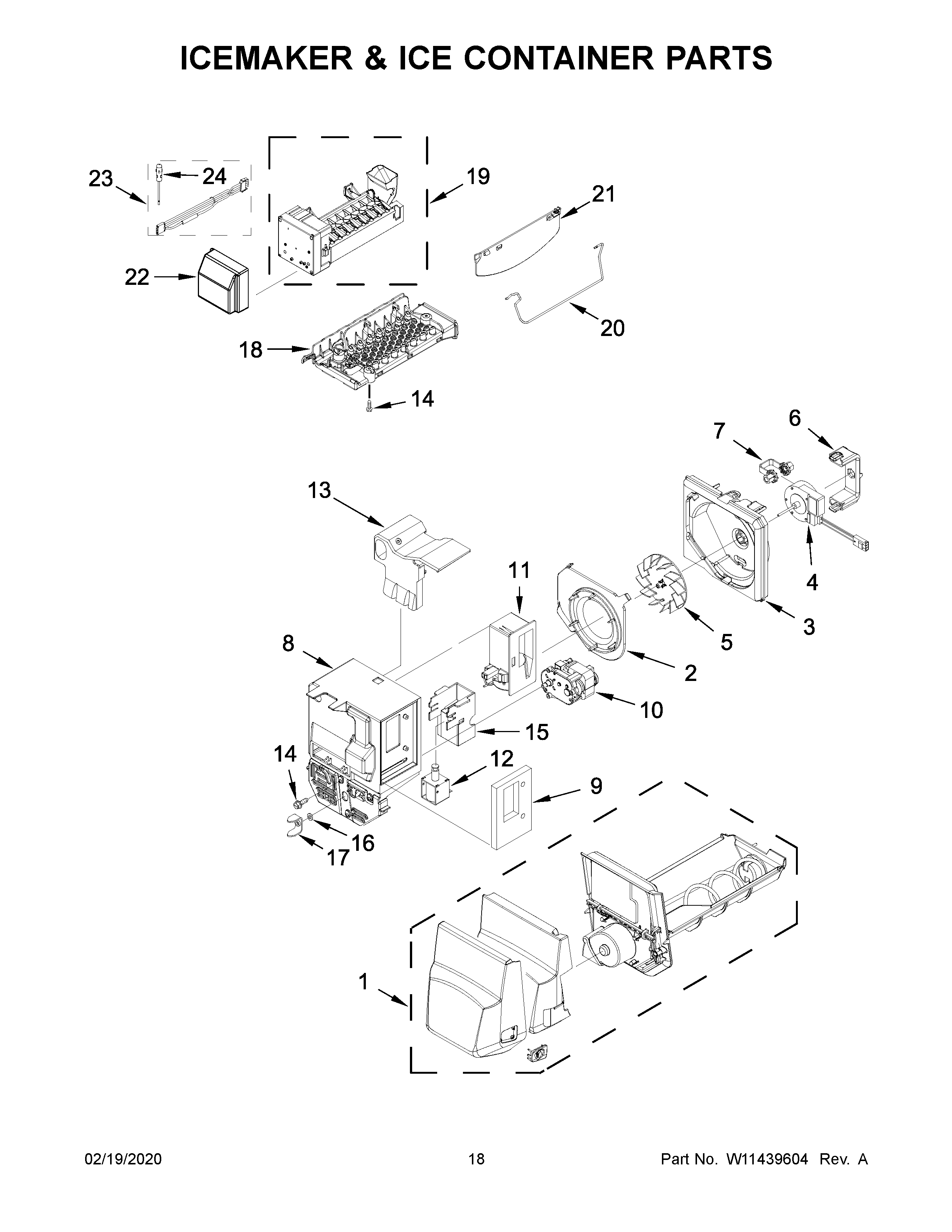 ICEMAKER & ICE CONTAINER PARTS

23
24
19
21
22
20
18
14
7
6
13
11
4
3
5
8
2
10
15
14
12
9
16
17
1

02/19/2020
18
Part No. W11439604 Rev. A