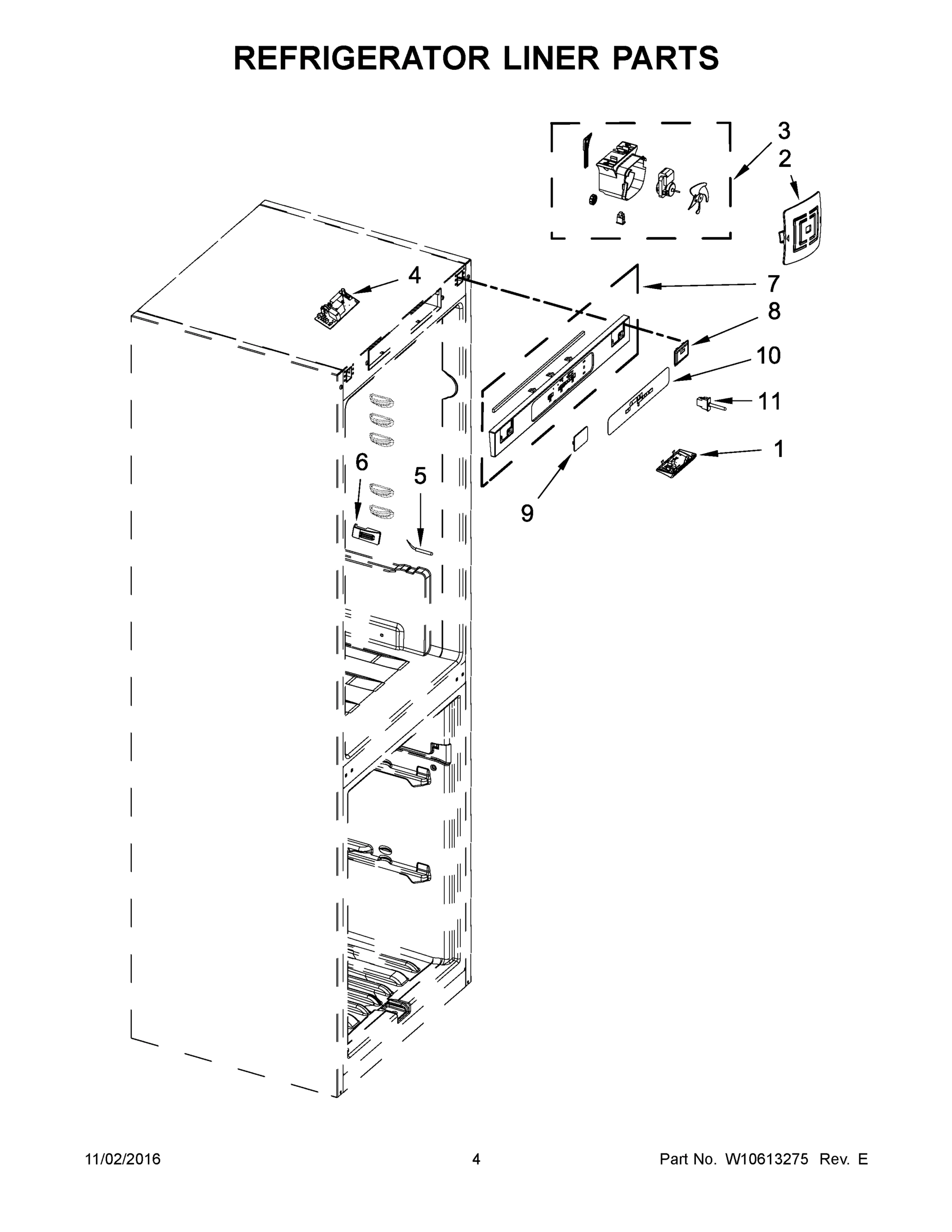 REFRIGERATOR LINER PARTS

3
2
4
7
8
10
11
1
6
5
9

11/02/2016 4 Part No. W10613275 Rev. E