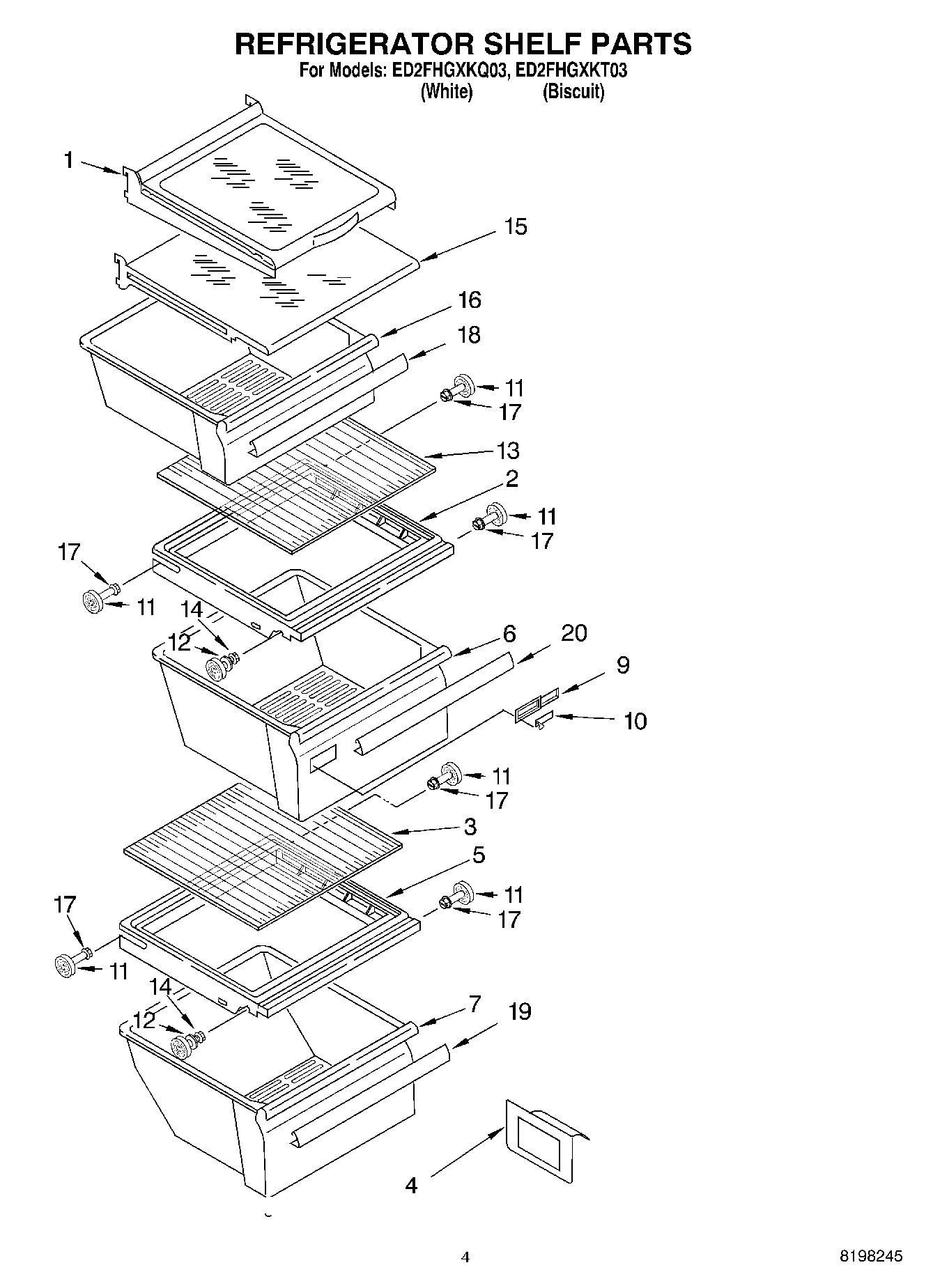 REFRIGERATOR SHELF PARTS
For Models: ED2FHGXKQ03, ED2FHGXKT03
(White) (Biscuit)

1
15
16
18
11
17
13
2
11
17
17
11
14
12
6
20
9
10
11
17
3
5
11
17
17
11
14
12
7
19
4

4

8198245