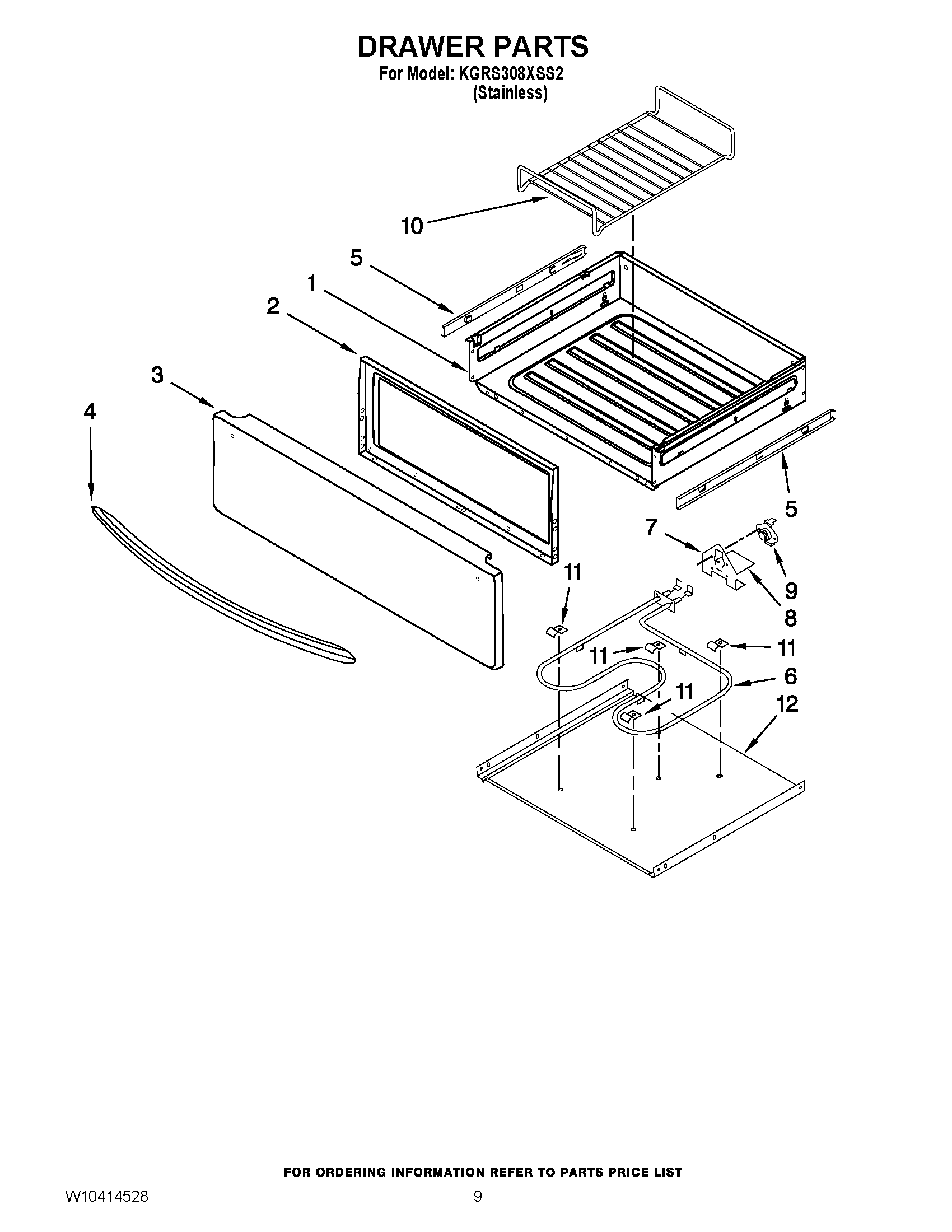 DRAWER PARTS
For Model: KGRS308XSS2
(Stainless)

10
5
1
2
3
4
5
7
9
8
11
11
11
6
11
12

FOR ORDERING INFORMATION REFER TO PARTS PRICE LIST

W10414528

9