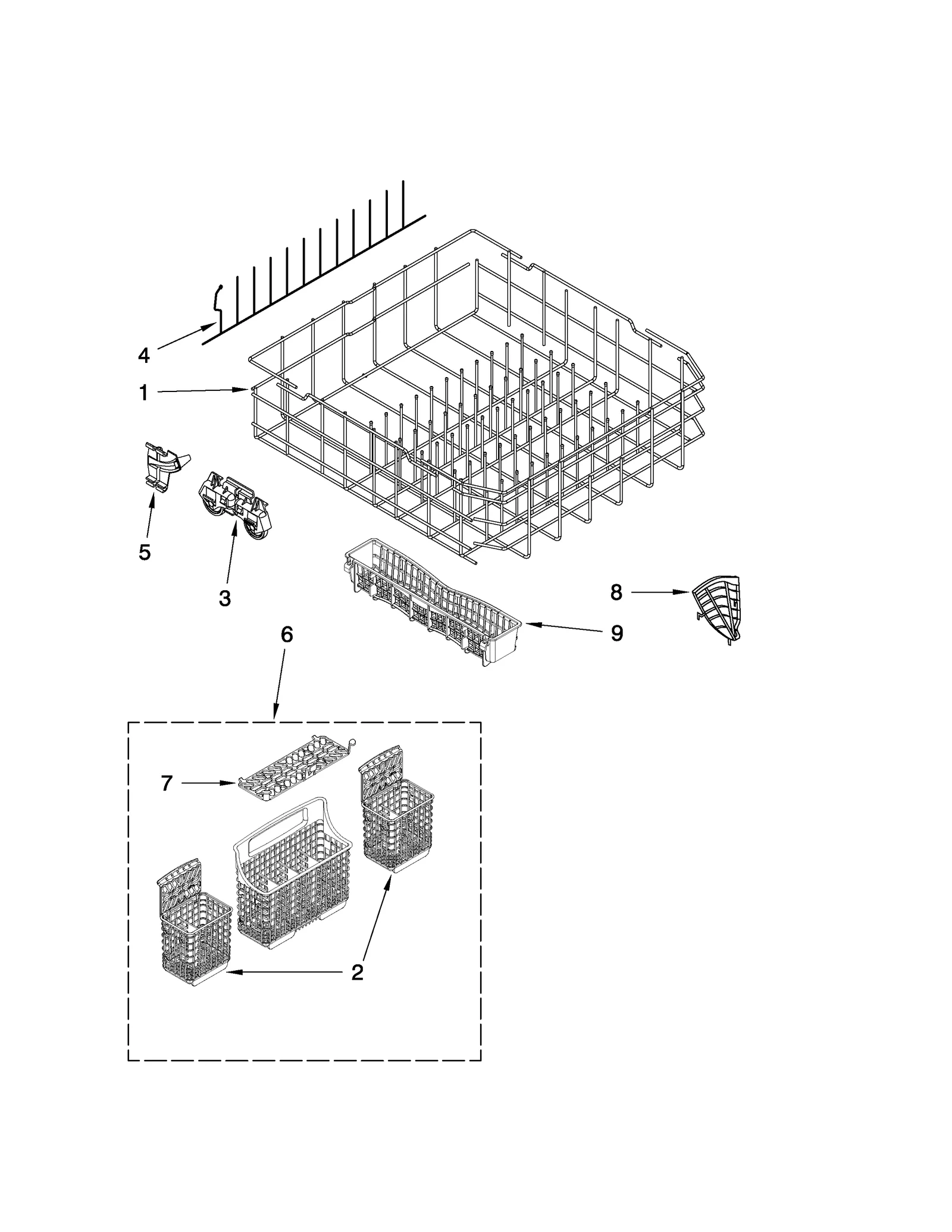 4
1
5
3
8
9
6
7
2