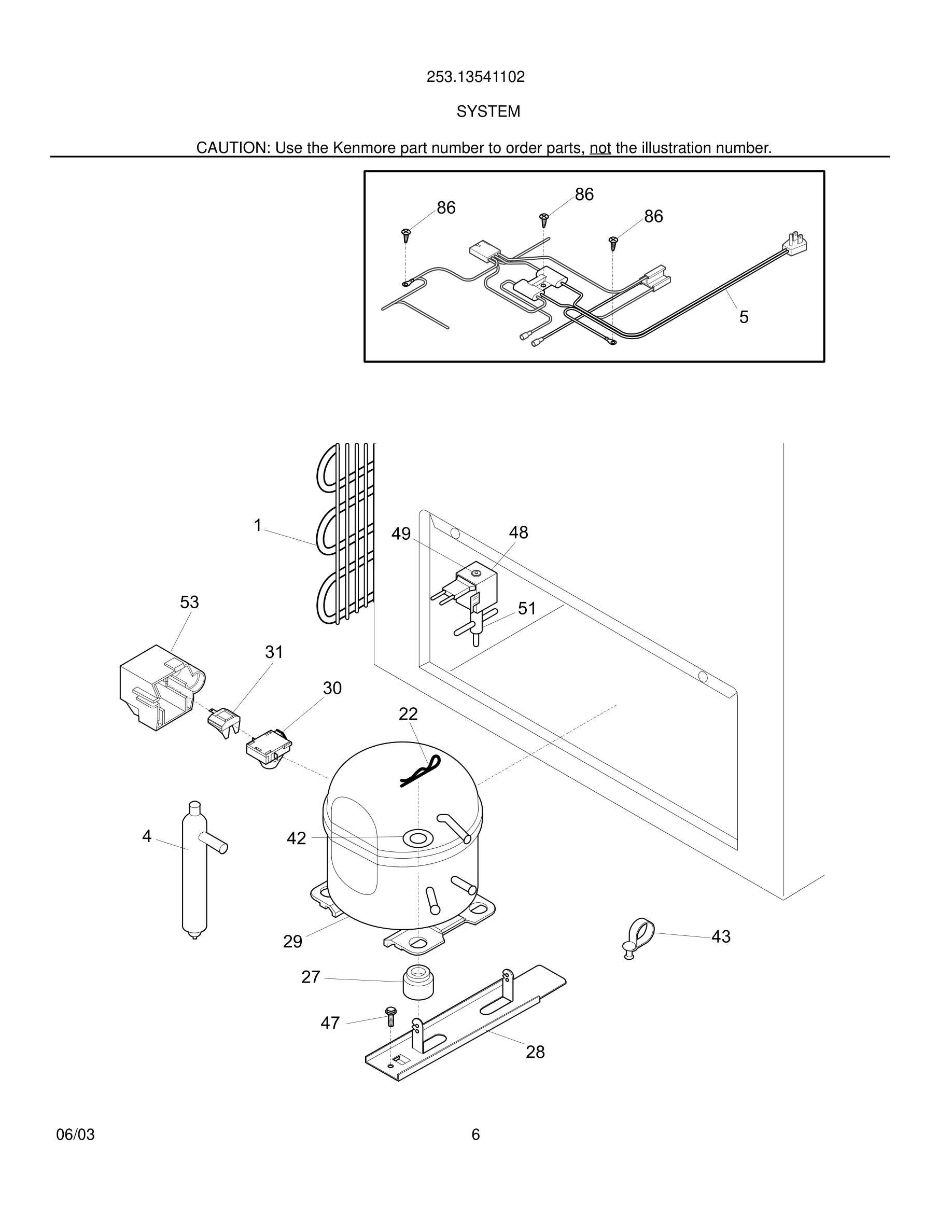 253.13541102

SYSTEM

CAUTION: Use the Kenmore part number to order parts, not the illustration number.

86
86
86
5

1
49
48
53
51
31
30
22
4
42
29
43
27
47
28

06/03

6