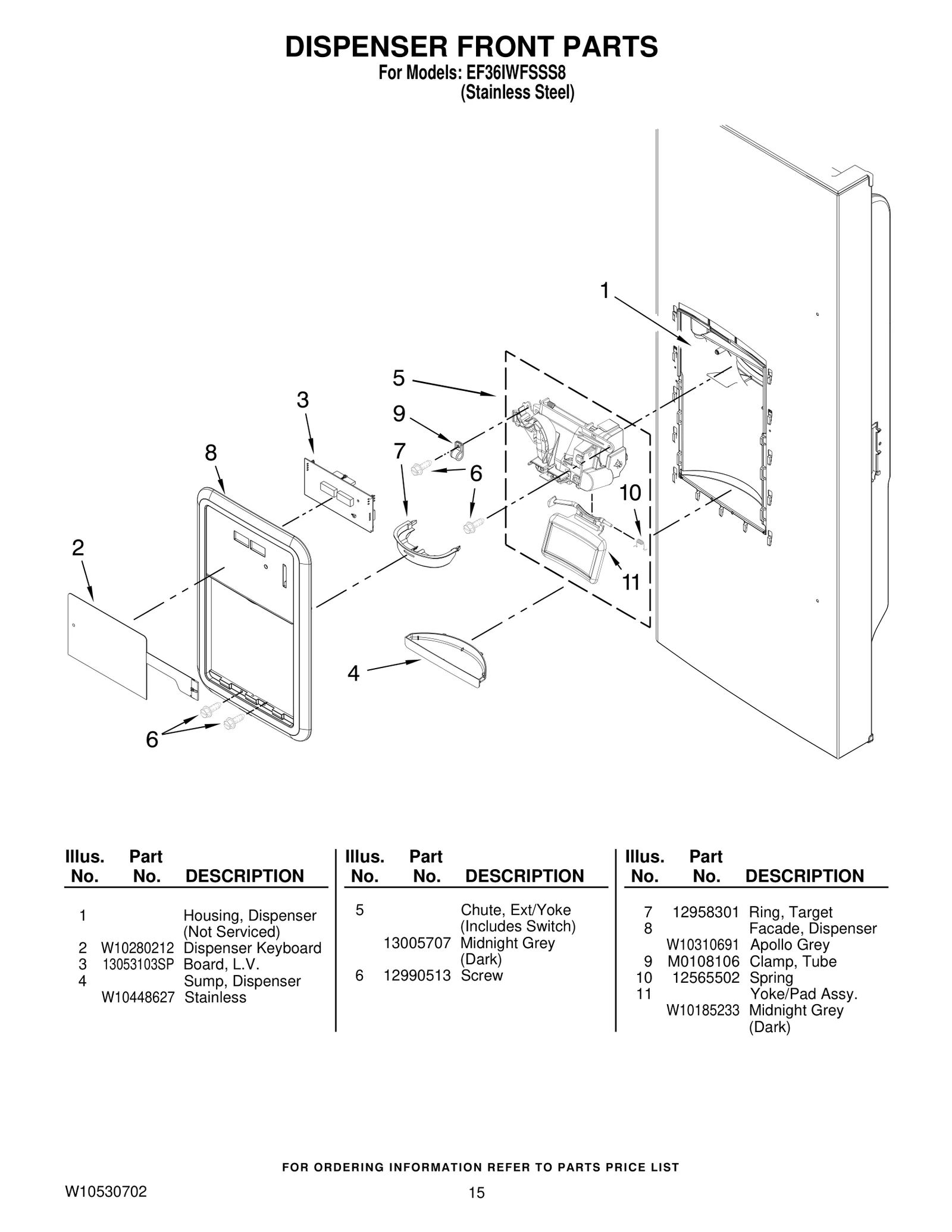 DISPENSER FRONT PARTS
For Models: EF36IWFSSS8
(Stainless Steel)

1
5
3
9
8
7
6
10
2
11
4
6

| Illus. No. | Part No. | DESCRIPTION |
|---|---|---|
| 1 | | Housing, Dispenser (Not Serviced) |
| 2 | W10280212 | Dispenser Keyboard |
| 3 | 13053103SP | Board, L.V. |
| 4 | | Sump, Dispenser |
| | W10448627 | Stainless |

| Illus. No. | Part No. | DESCRIPTION |
|---|---|---|
| 5 | | Chute, Ext/Yoke (Includes Switch) |
| | 13005707 | Midnight Grey (Dark) |
| 6 | 12990513 | Screw |

| Illus. No. | Part No. | DESCRIPTION |
|---|---|---|
| 7 | 12958301 | Ring, Target |
| 8 | | Facade, Dispenser |
| | W10310691 | Apollo Grey |
| 9 | M0108106 | Clamp, Tube |
| 10 | 12565502 | Spring |
| 11 | | Yoke/Pad Assy. |
| | W10185233 | Midnight Grey (Dark) |

FOR ORDERING INFORMATION REFER TO PARTS PRICE LIST

W10530702
15