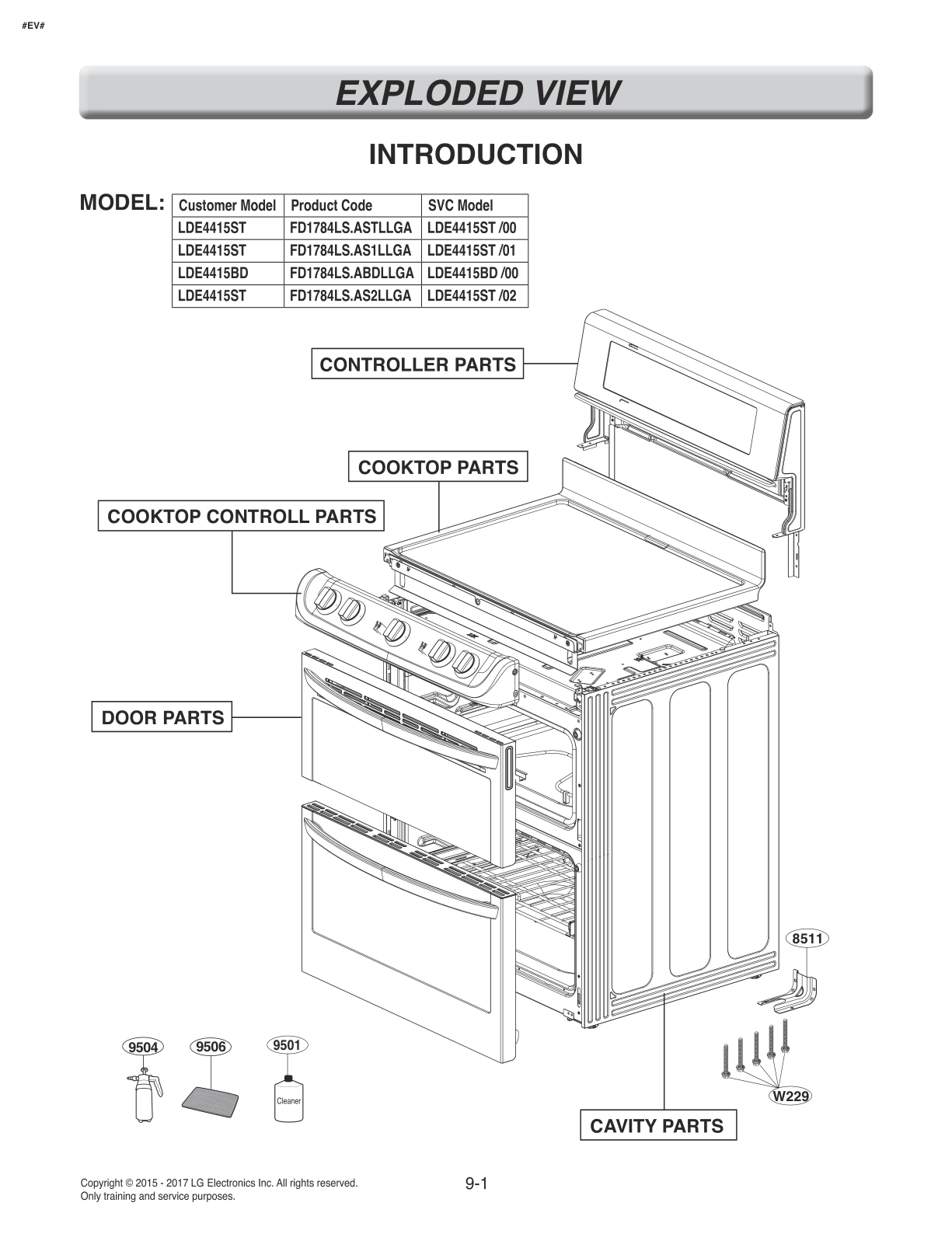 #EV#

EXPLODED VIEW

INTRODUCTION

MODEL:

| Customer Model | Product Code | SVC Model |
|---|---|---|
| LDE4415ST | FD1784LS.ASTLLGA | LDE4415ST /00 |
| LDE4415ST | FD1784LS.AS1LLGA | LDE4415ST /01 |
| LDE4415BD | FD1784LS.ABDLLGA | LDE4415BD /00 |
| LDE4415ST | FD1784LS.AS2LLGA | LDE4415ST /02 |

CONTROLLER PARTS

COOKTOP PARTS

COOKTOP CONTROLL PARTS

DOOR PARTS

8511

9504

9506

9501

Cleaner

W229

CAVITY PARTS

Copyright © 2015 - 2017 LG Electronics Inc. All rights reserved.
Only training and service purposes.

9-1