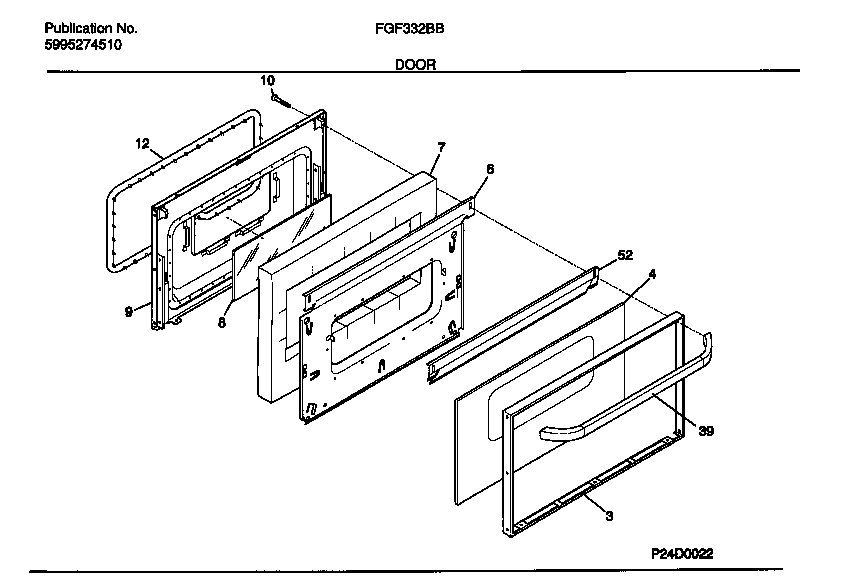 Publication No.
5995274510

FGF332BB

DOOR

10
12
7
6
52
4
9
8
39
3

P24D0022