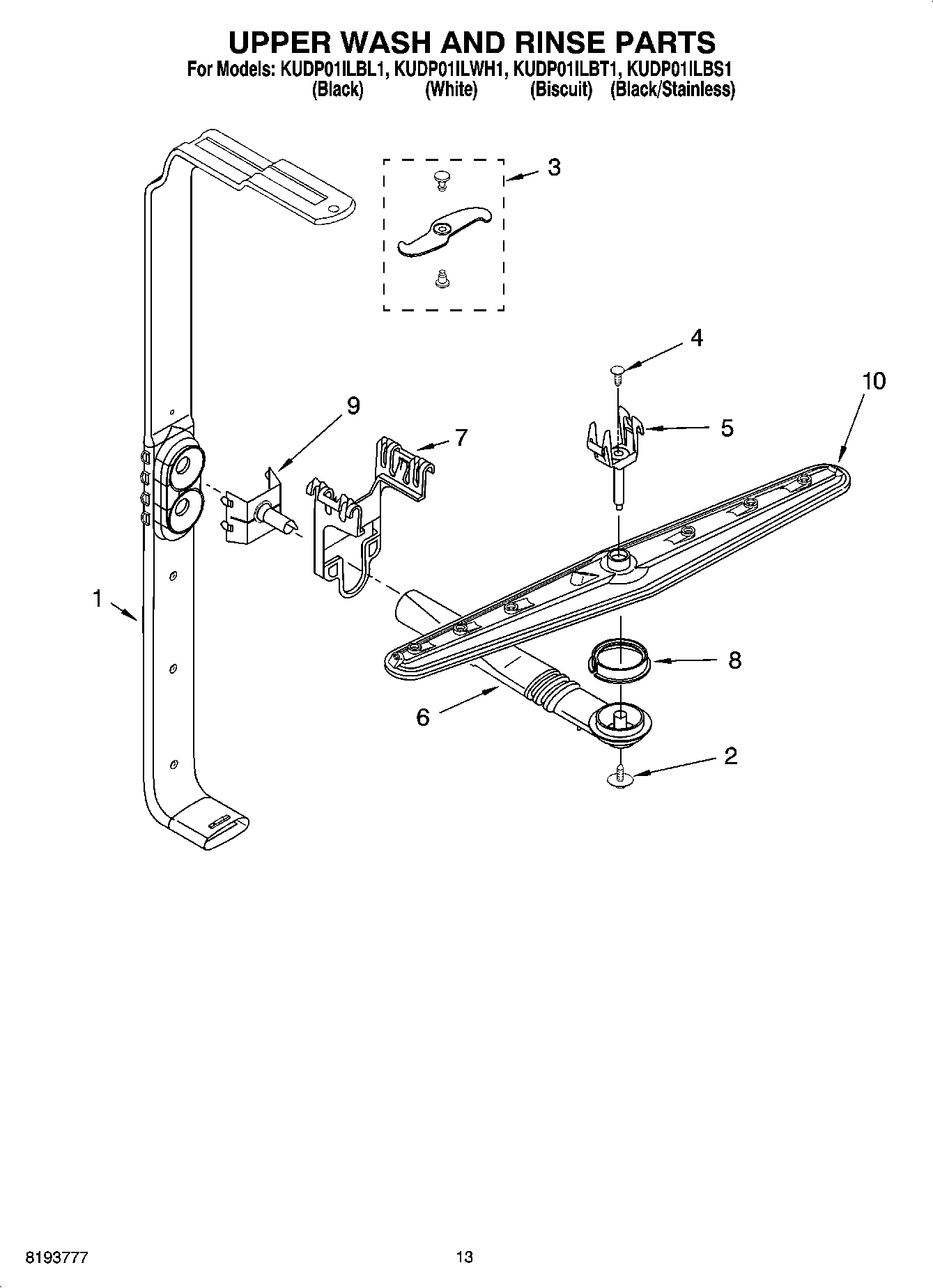 UPPER WASH AND RINSE PARTS
For Models: KUDP01ILBL1, KUDP01ILWH1, KUDP01ILBT1, KUDP01ILBS1
(Black) (White) (Biscuit) (Black/Stainless)

3
4
10
9
7
5
1
8
6
2

8193777
13