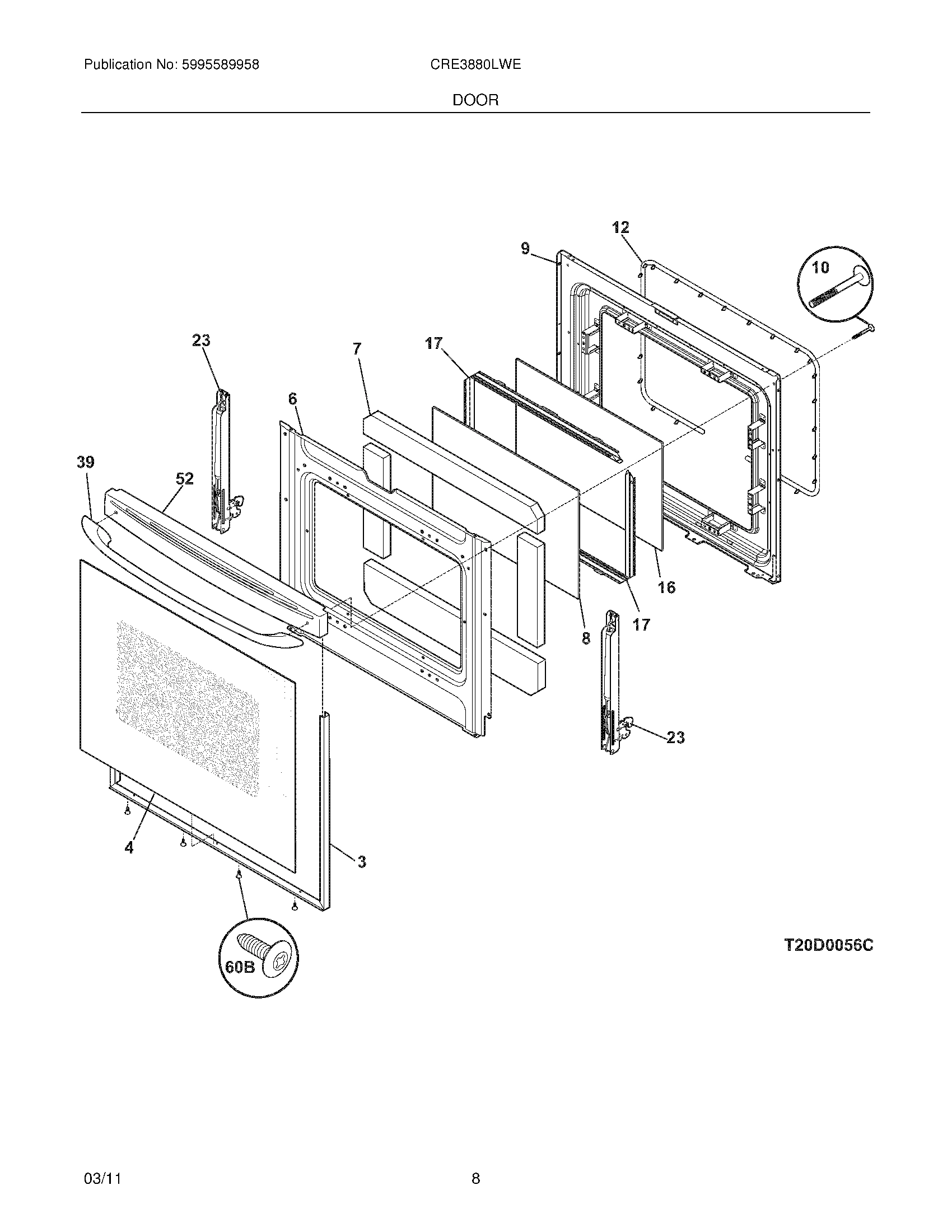 Publication No: 5995589958

CRE3880LWE

DOOR

12

9

10

23

7

17

6

39

52

16

17

8

23

4

3

60B

T20D0056C

03/11

8