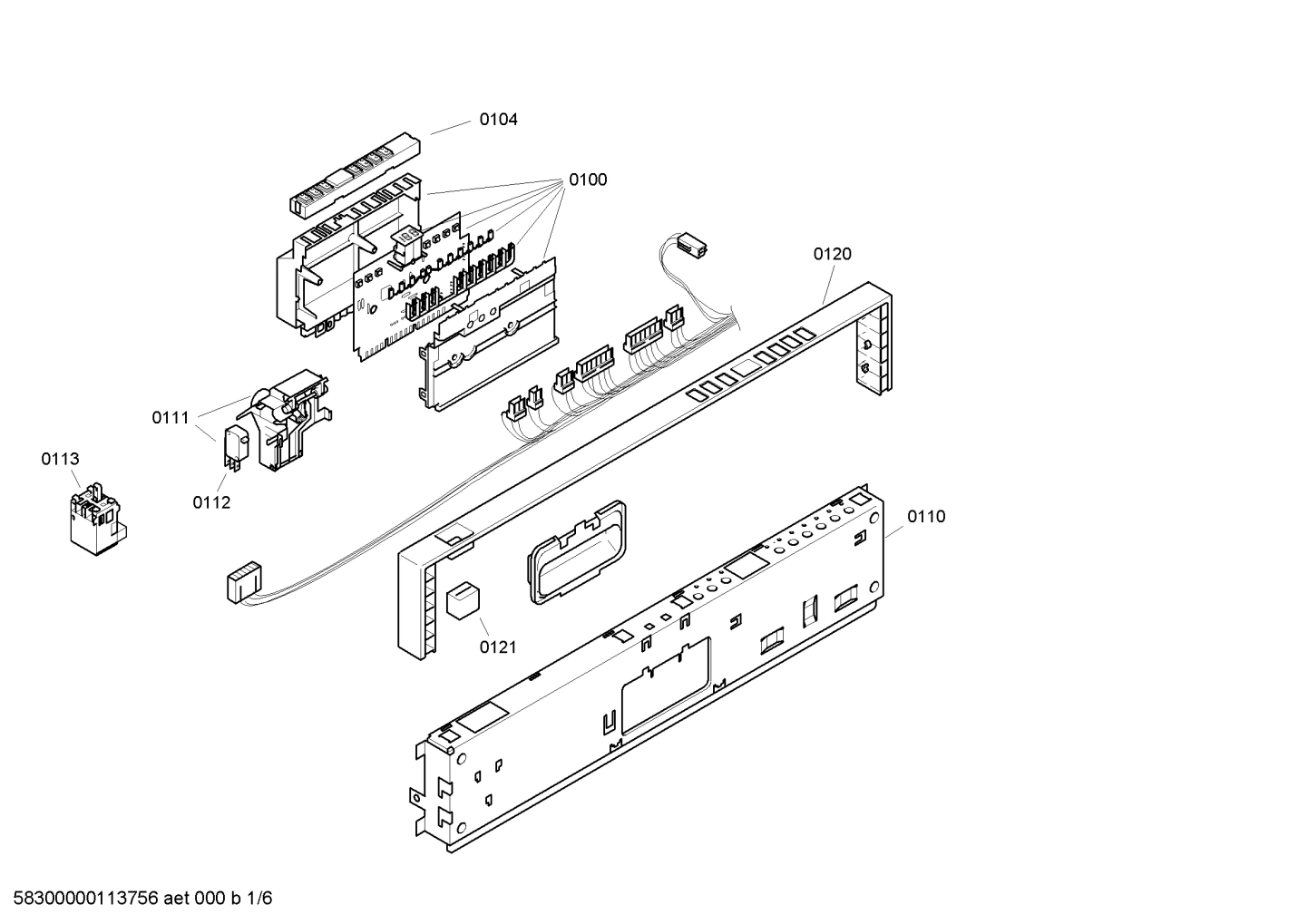 0104

0100

0120

0111

0113

0112

0110

0121

58300000113756 aet 000 b 1/6