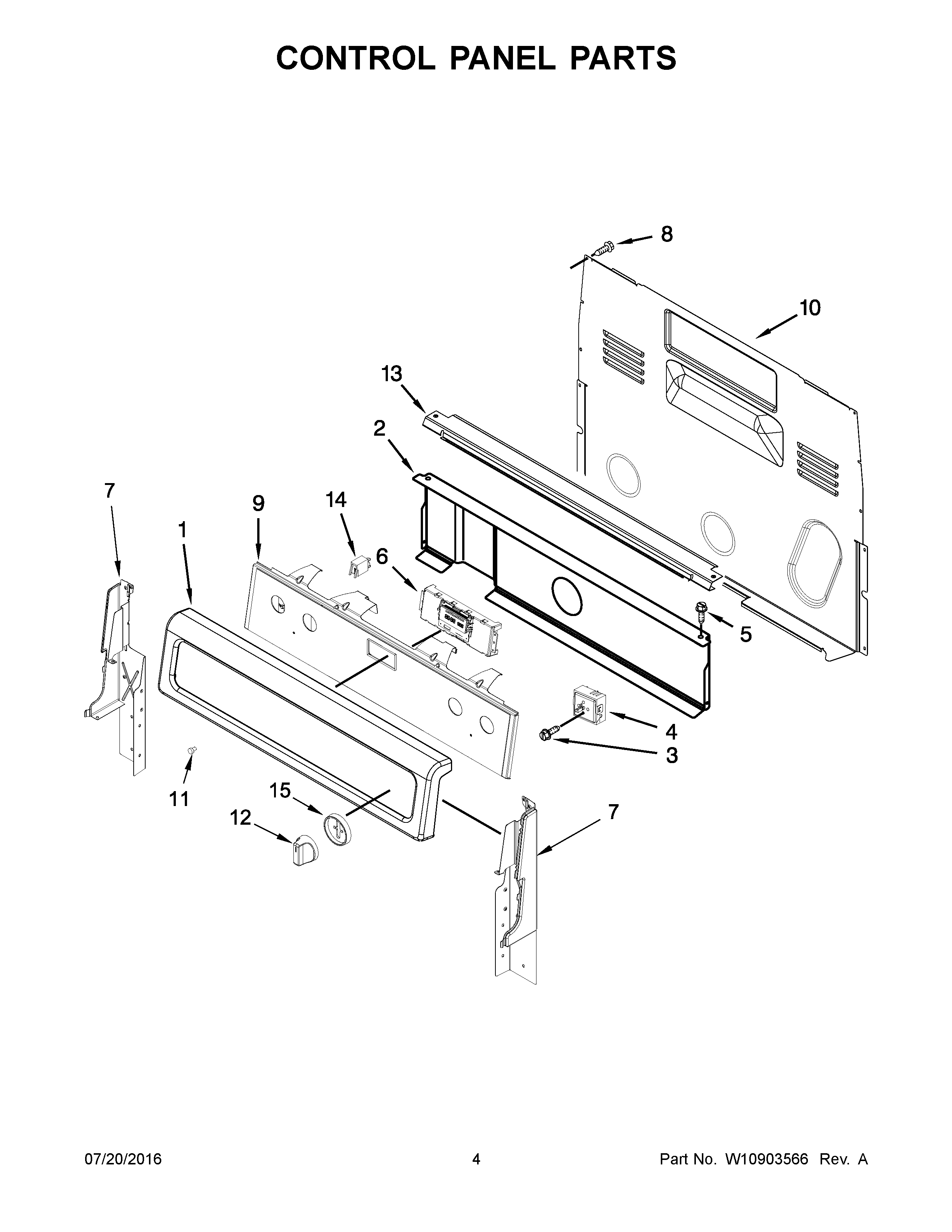 CONTROL PANEL PARTS

8

10

13

2

7

9

14

1

6

5

4

3

11

15

12

7

07/20/2016

4

Part No. W10903566 Rev. A