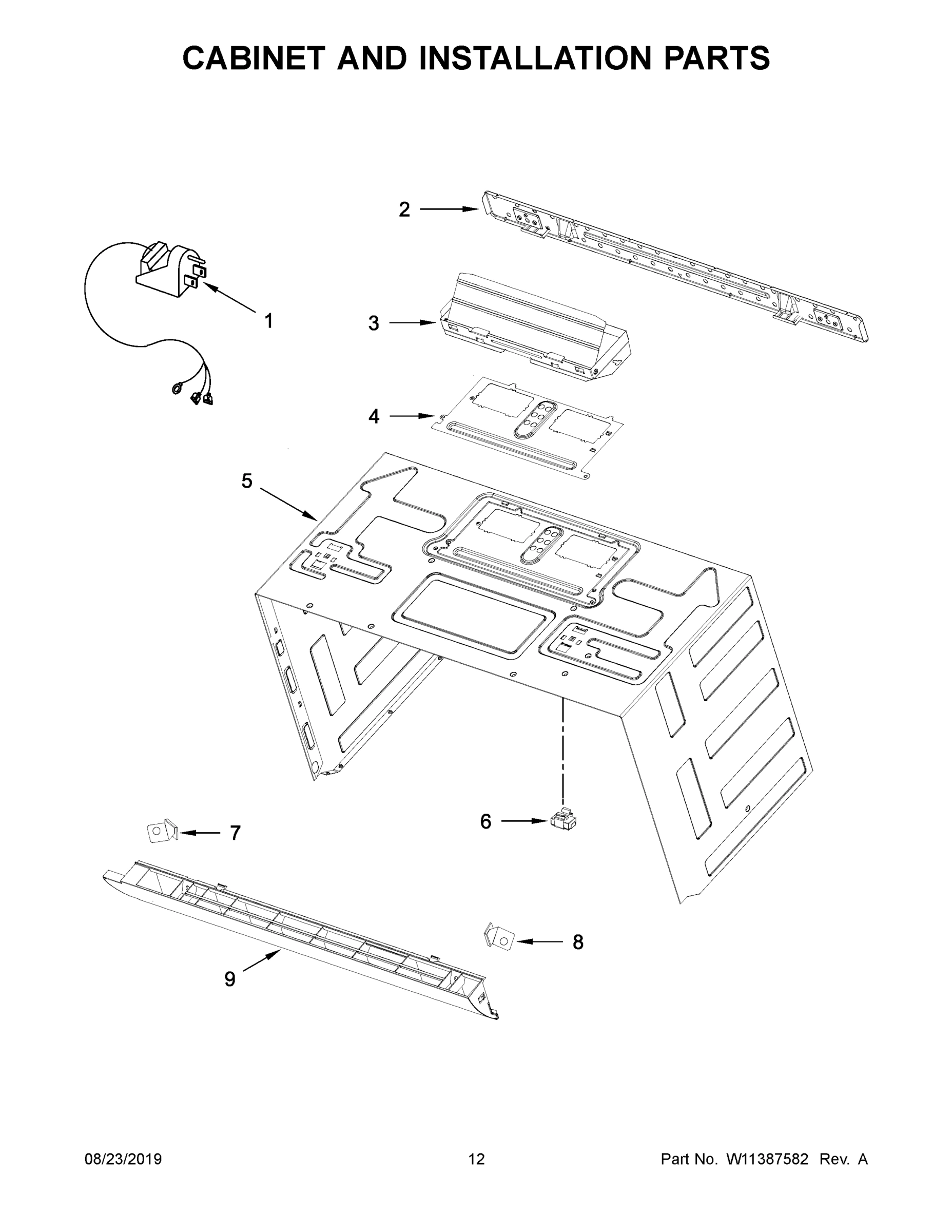 CABINET AND INSTALLATION PARTS

2

1

3

4

5

6

7

8

9

08/23/2019 12 Part No. W11387582 Rev. A