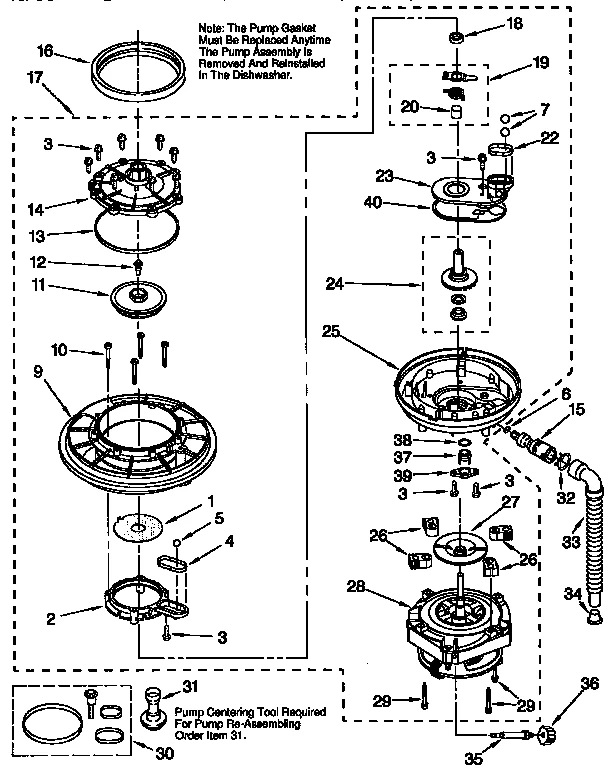 Note: The Pump Gasket Must Be Replaced Anytime The Pump Assembly Is Removed And Reinstalled In The Dishwasher.

16
17
3
14
13
12
11
10
9
1
5
4
2
3

18
19
20
7
22
3
23
40
24
25
6
15
38
37
39
3
3
32
27
26
26
33
28
34
29
29
36
35

31
Pump Centering Tool Required For Pump Re-Assembling Order Item 31.
30