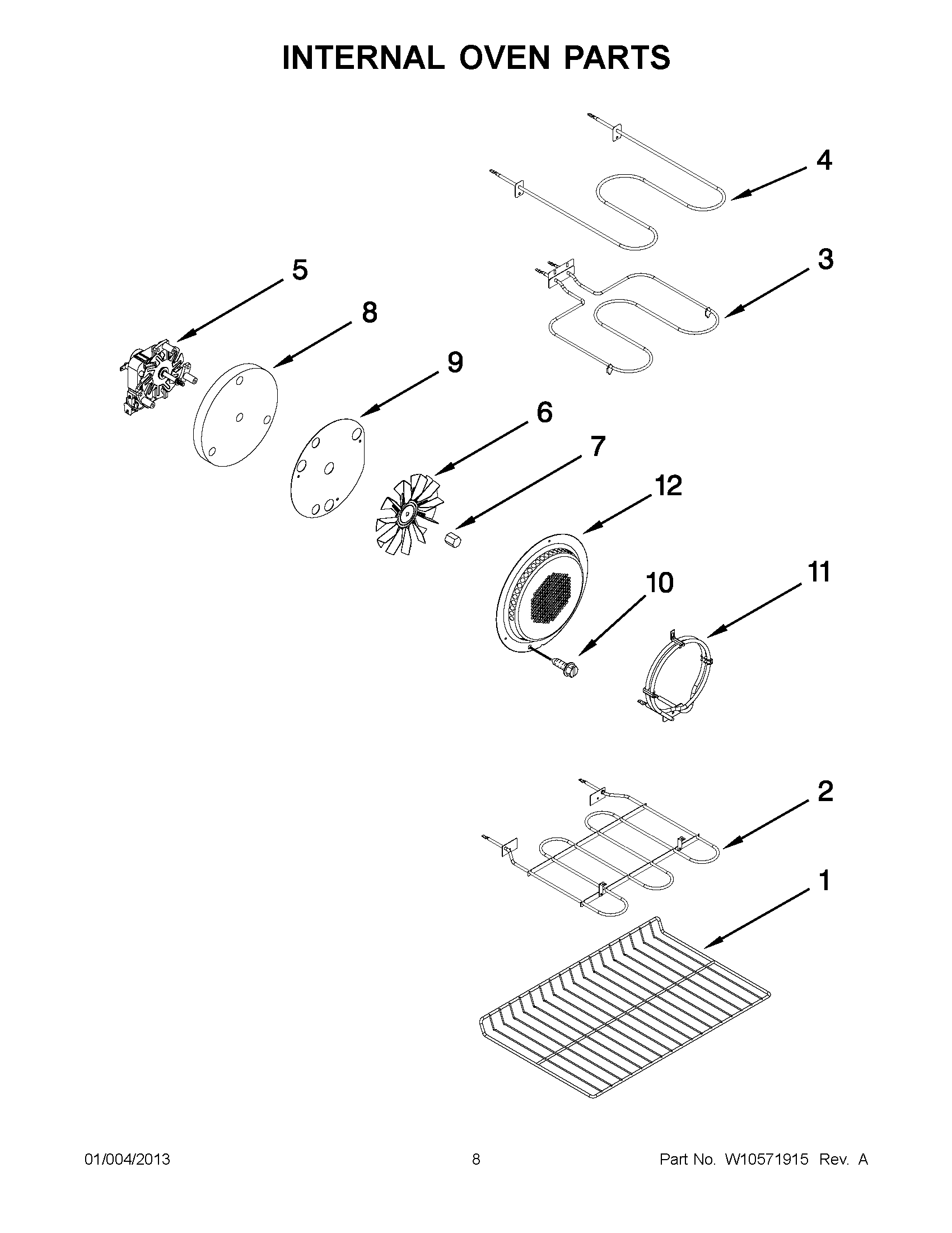 INTERNAL OVEN PARTS

4

5

3

8

9

6

7

12

10

11

2

1

01/004/2013

8

Part No. W10571915 Rev. A