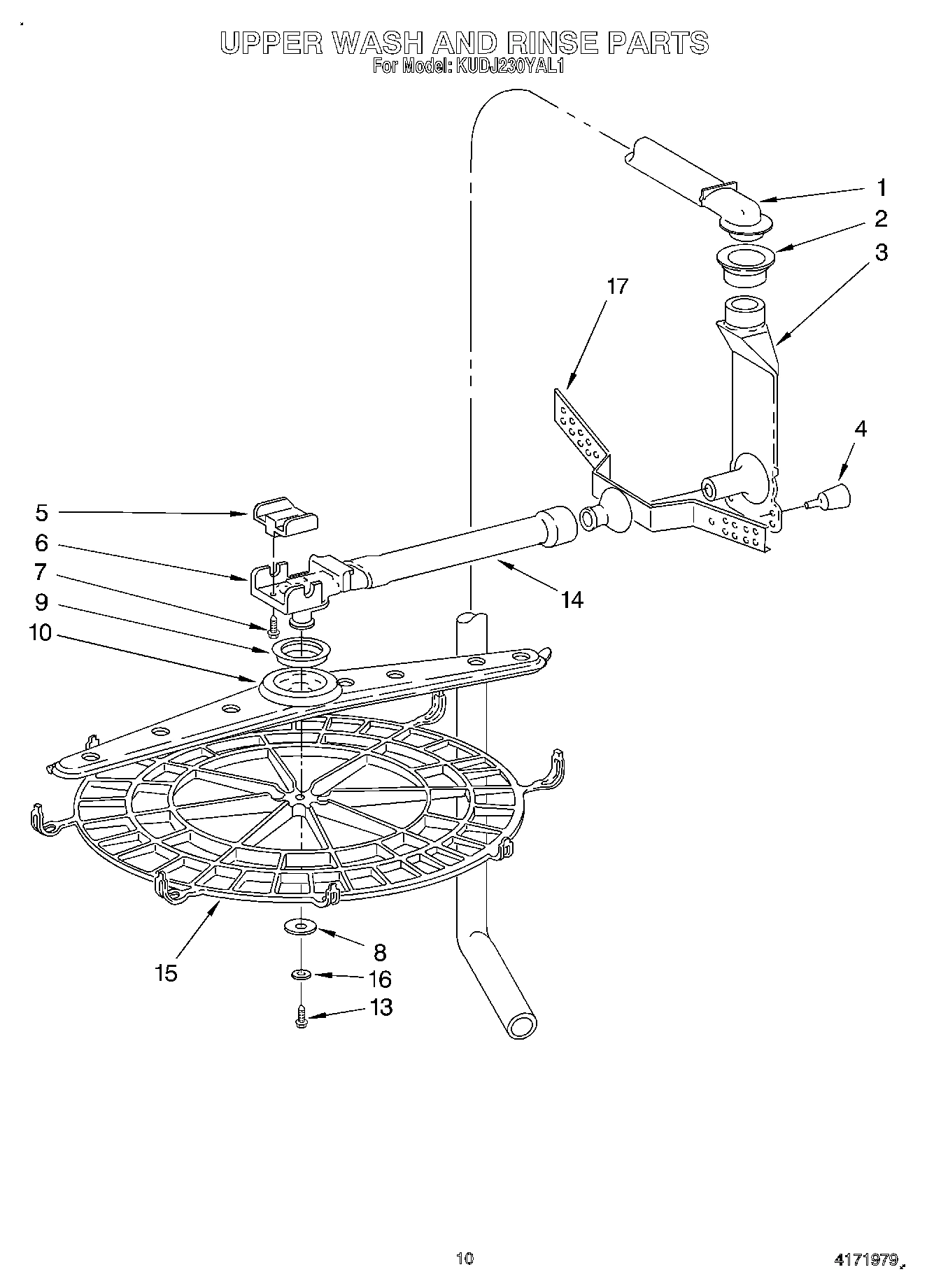 UPPER WASH AND RINSE PARTS
For Model: KUDJ230YAL1

1
2
3
17
4
5
6
7
9
10
14
15
8
16
13

10

4171979