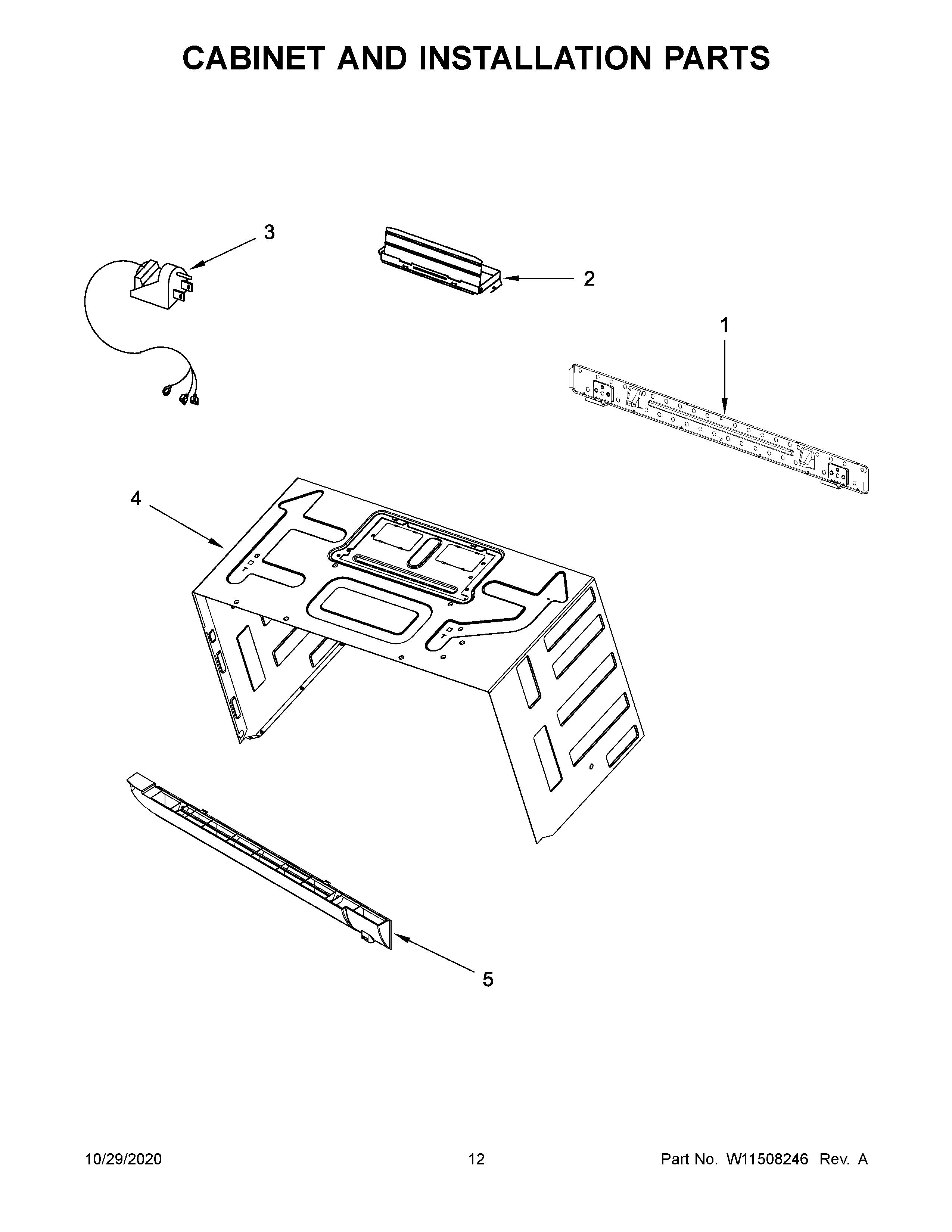 CABINET AND INSTALLATION PARTS

3

2

1

4

5

10/29/2020

12

Part No. W11508246 Rev. A