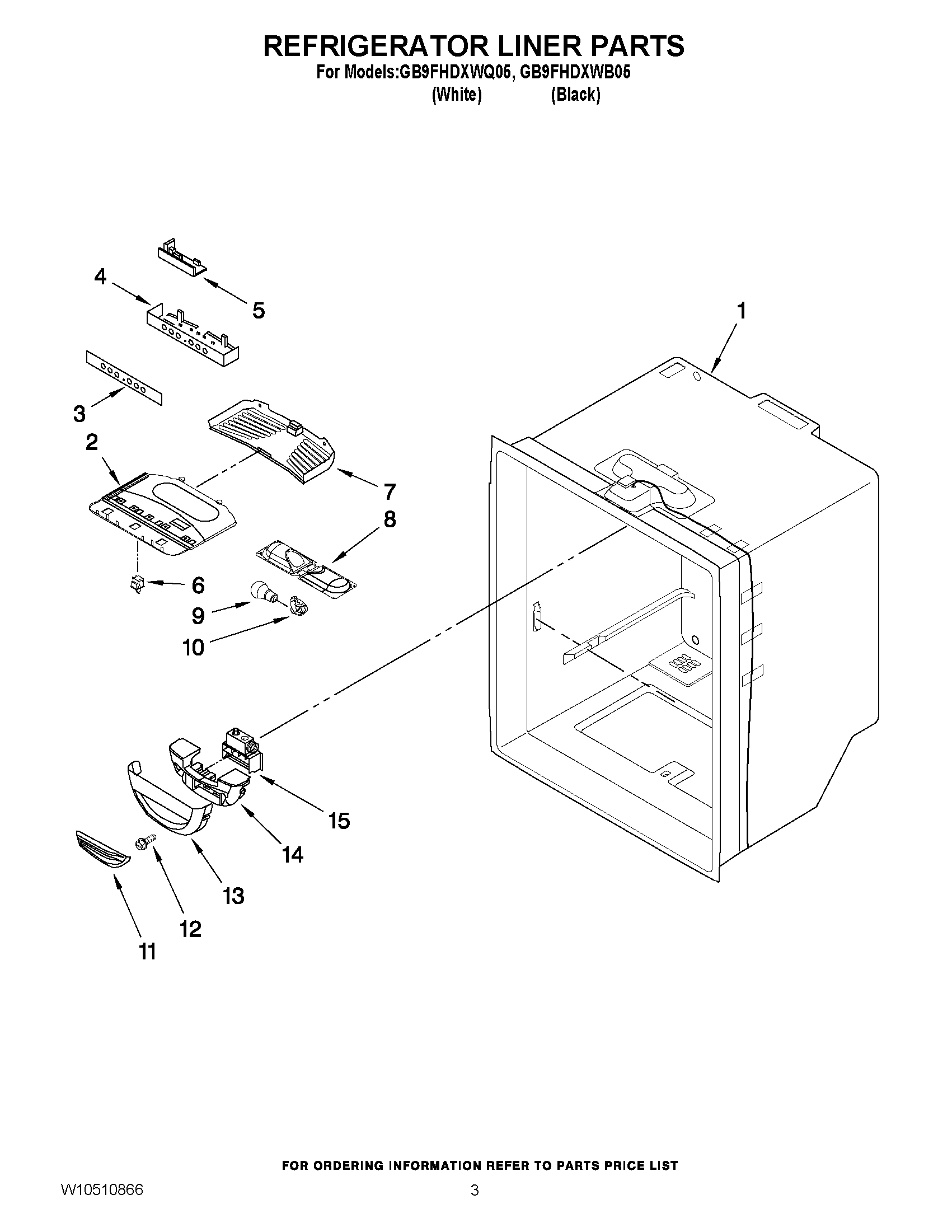 REFRIGERATOR LINER PARTS
For Models:GB9FHDXWQ05, GB9FHDXWB05
(White) (Black)

4
5
1
3
2
7
8
6
9
10
15
14
13
12
11

FOR ORDERING INFORMATION REFER TO PARTS PRICE LIST
W10510866
3