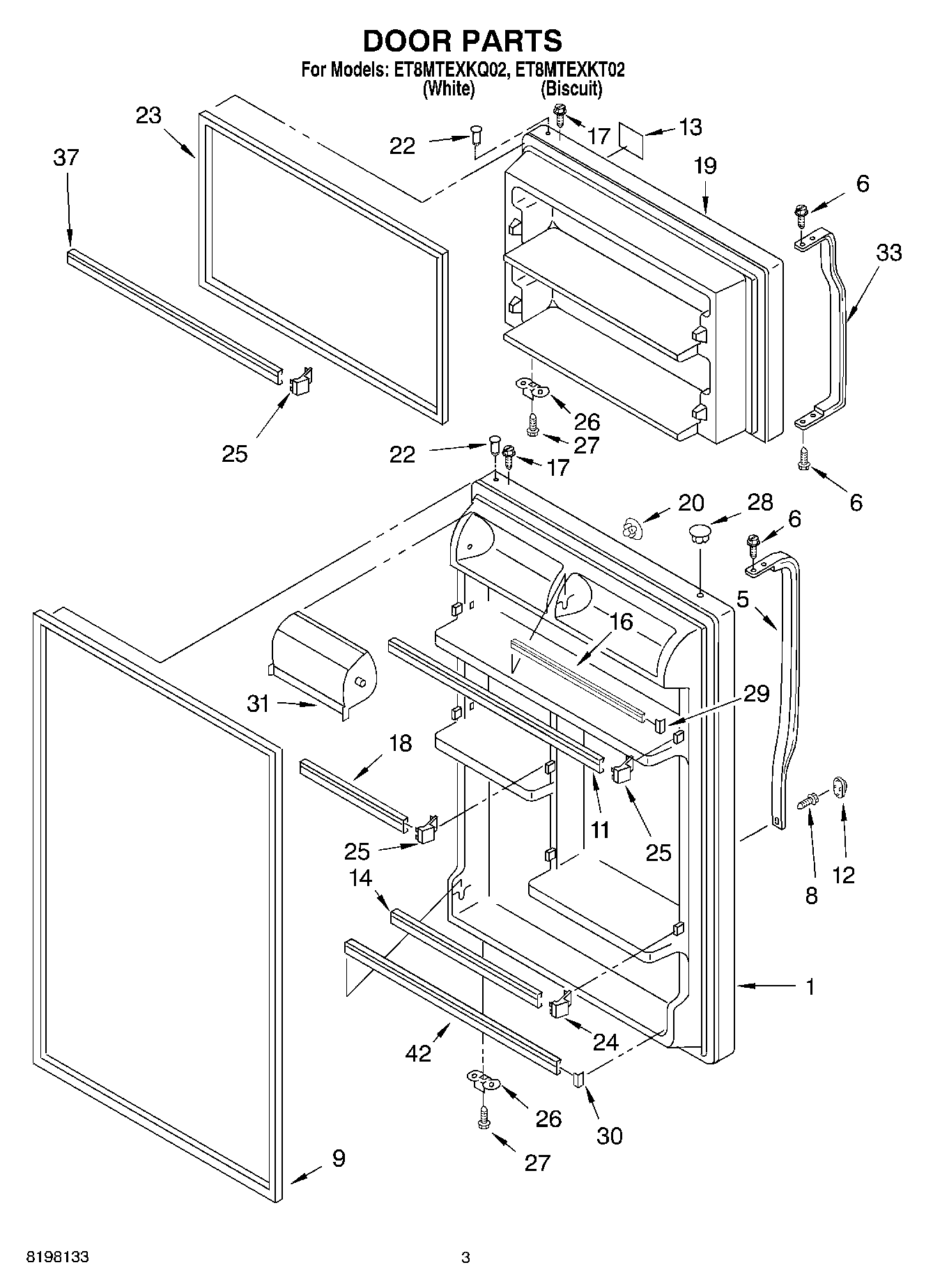 DOOR PARTS
For Models: ET8MTEXKQ02, ET8MTEXKT02
(White) (Biscuit)

23
37
22
17
13
19
6
33
25
26
27
22
17
6
20
28
6
5
16
31
29
18
11
25
25
8
12
14
1
24
42
26
30
27
9

8198133
3