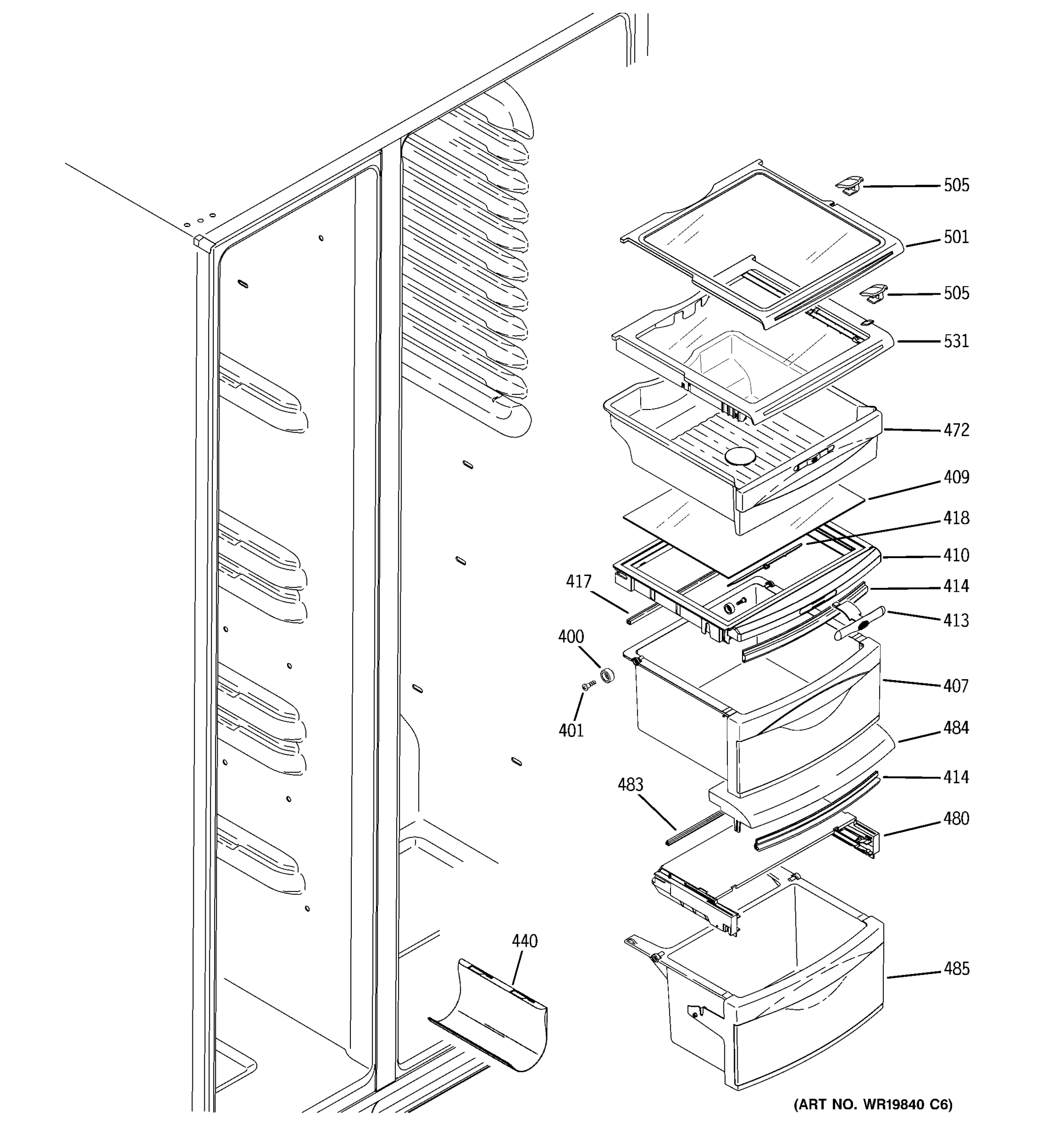 505
501
505
531
472
409
418
410
417
414
413
400
407
401
484
483
414
480
440
485
(ART NO. WR19840 C6)