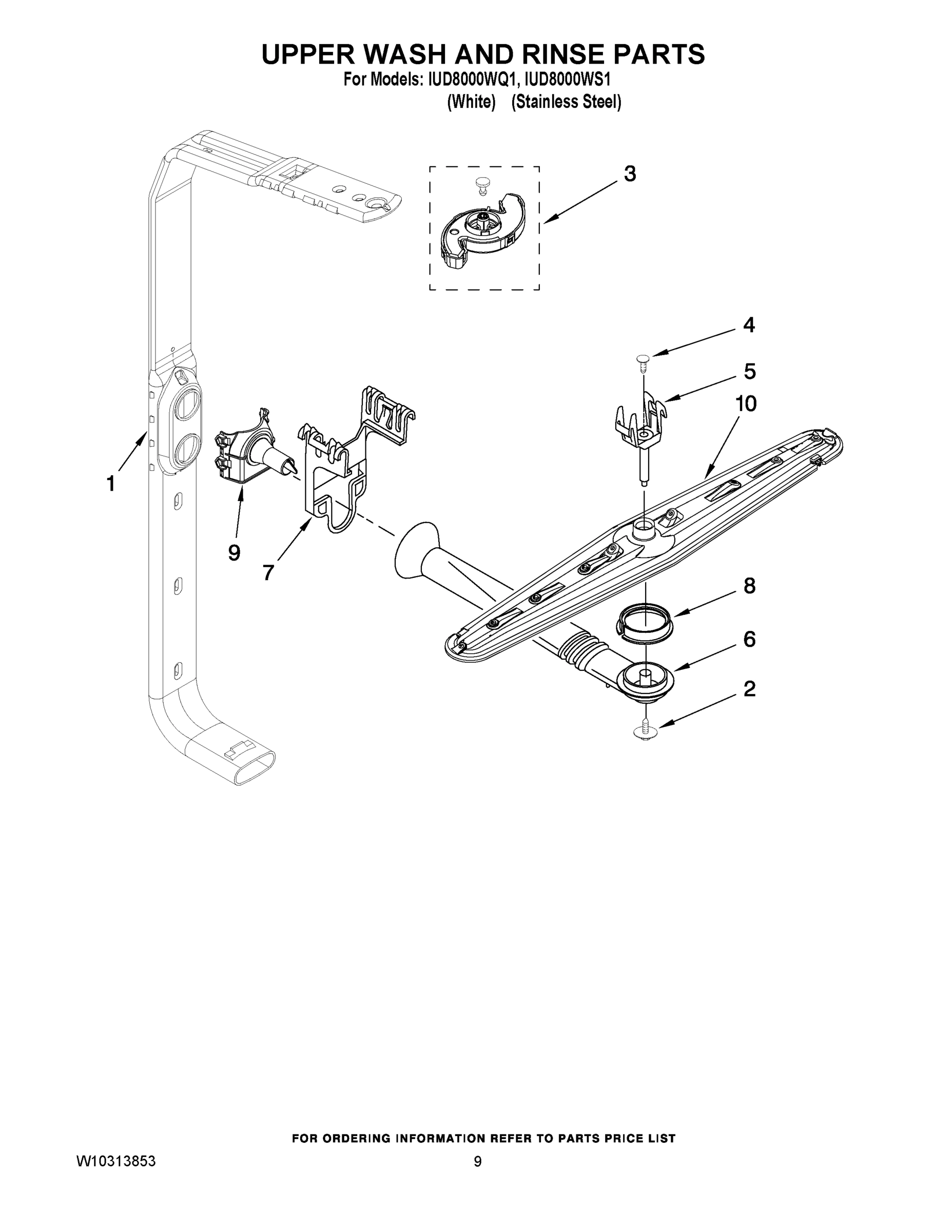 UPPER WASH AND RINSE PARTS

For Models: IUD8000WQ1, IUD8000WS1
(White) (Stainless Steel)

3

4

5

10

1

9

7

8

6

2

FOR ORDERING INFORMATION REFER TO PARTS PRICE LIST

W10313853

9