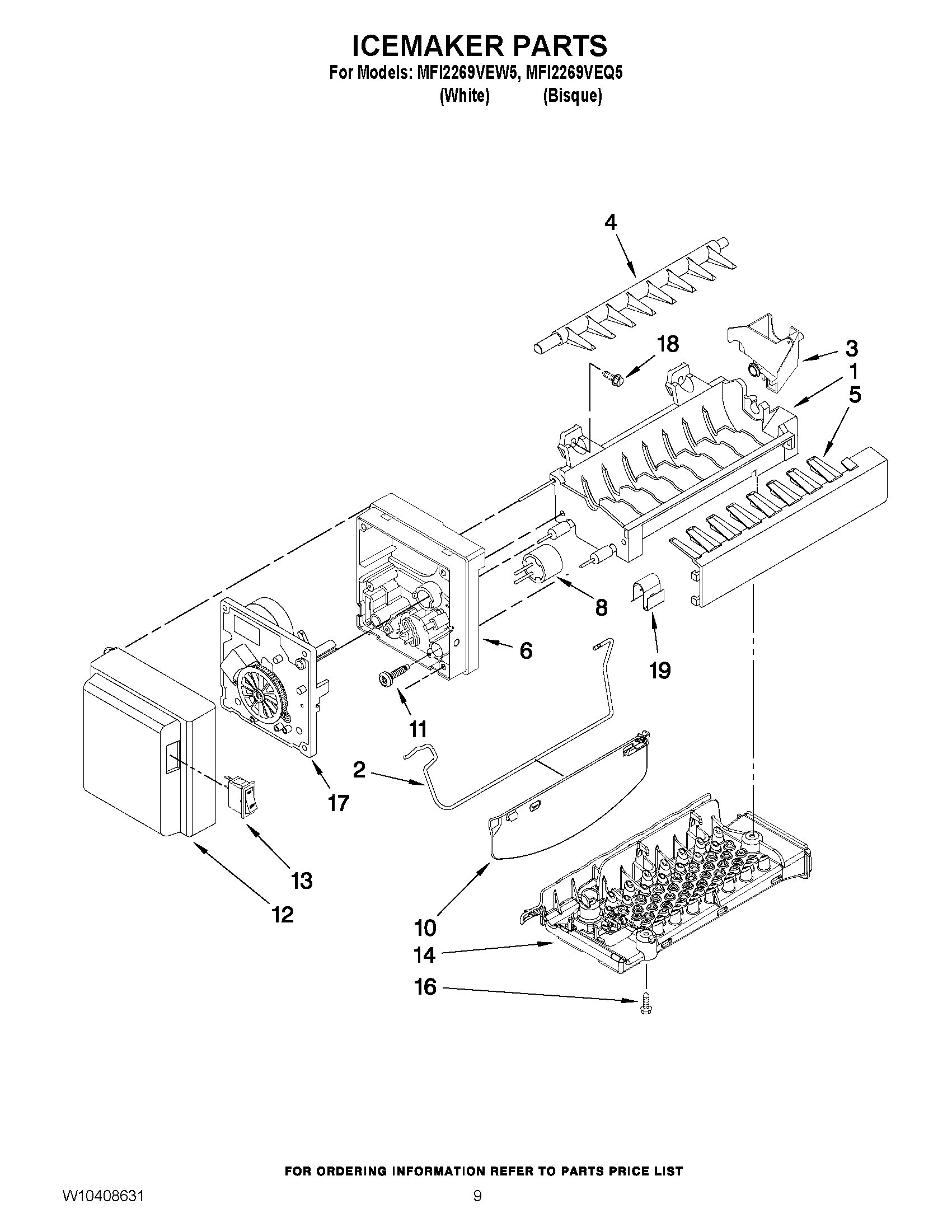 ICEMAKER PARTS
For Models: MFI2269VEW5, MFI2269VEQ5
(White) (Bisque)

4
18
3
1
5
8
6
19
11
2
17
13
12
10
14
16

FOR ORDERING INFORMATION REFER TO PARTS PRICE LIST

W10408631

9