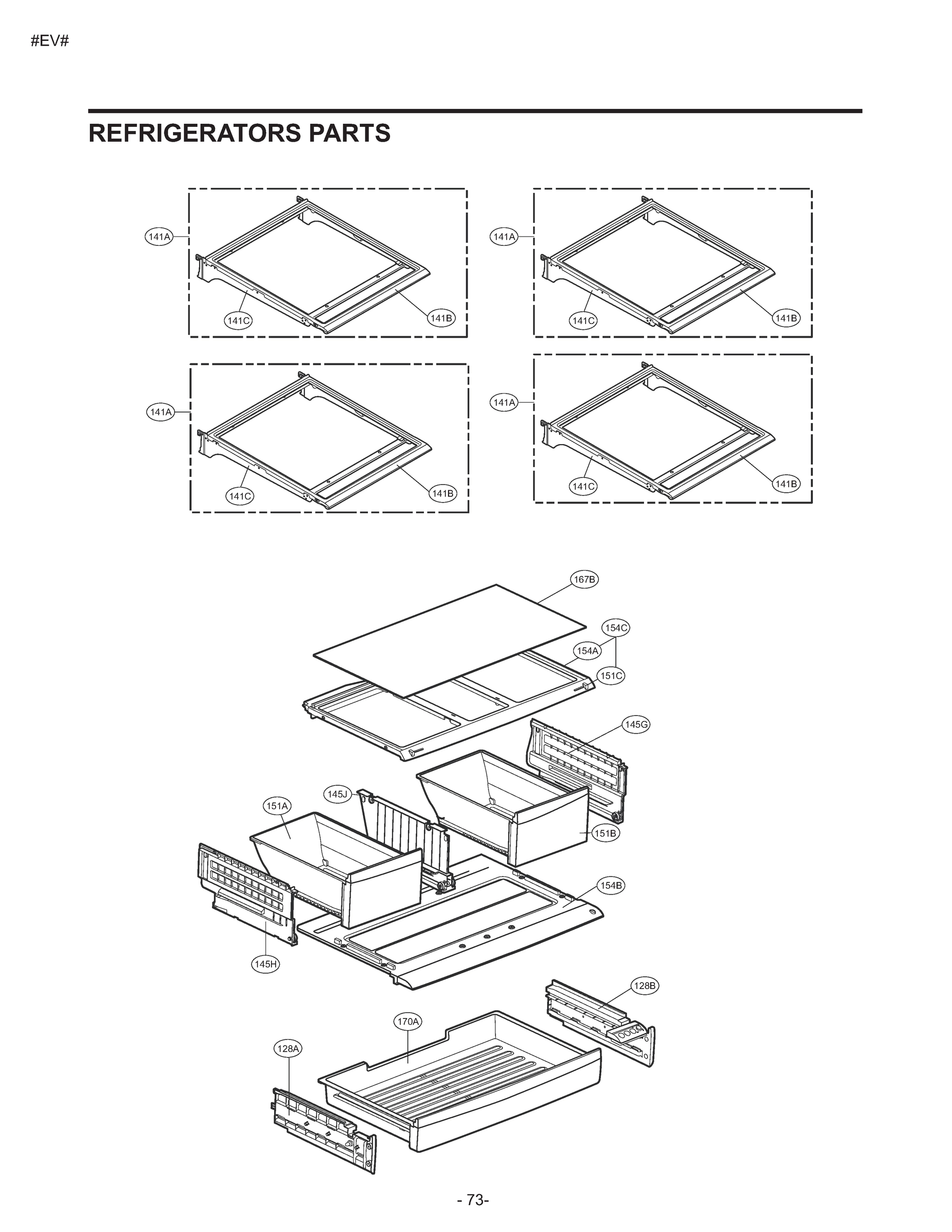 #EV#

REFRIGERATORS PARTS

141A
141C
141B
141A
141C
141B
141A
141C
141B
141A
141C
141B

167B
154C
154A
151C
145G
145J
151A
151B
154B
145H
128B
170A
128A

- 73-