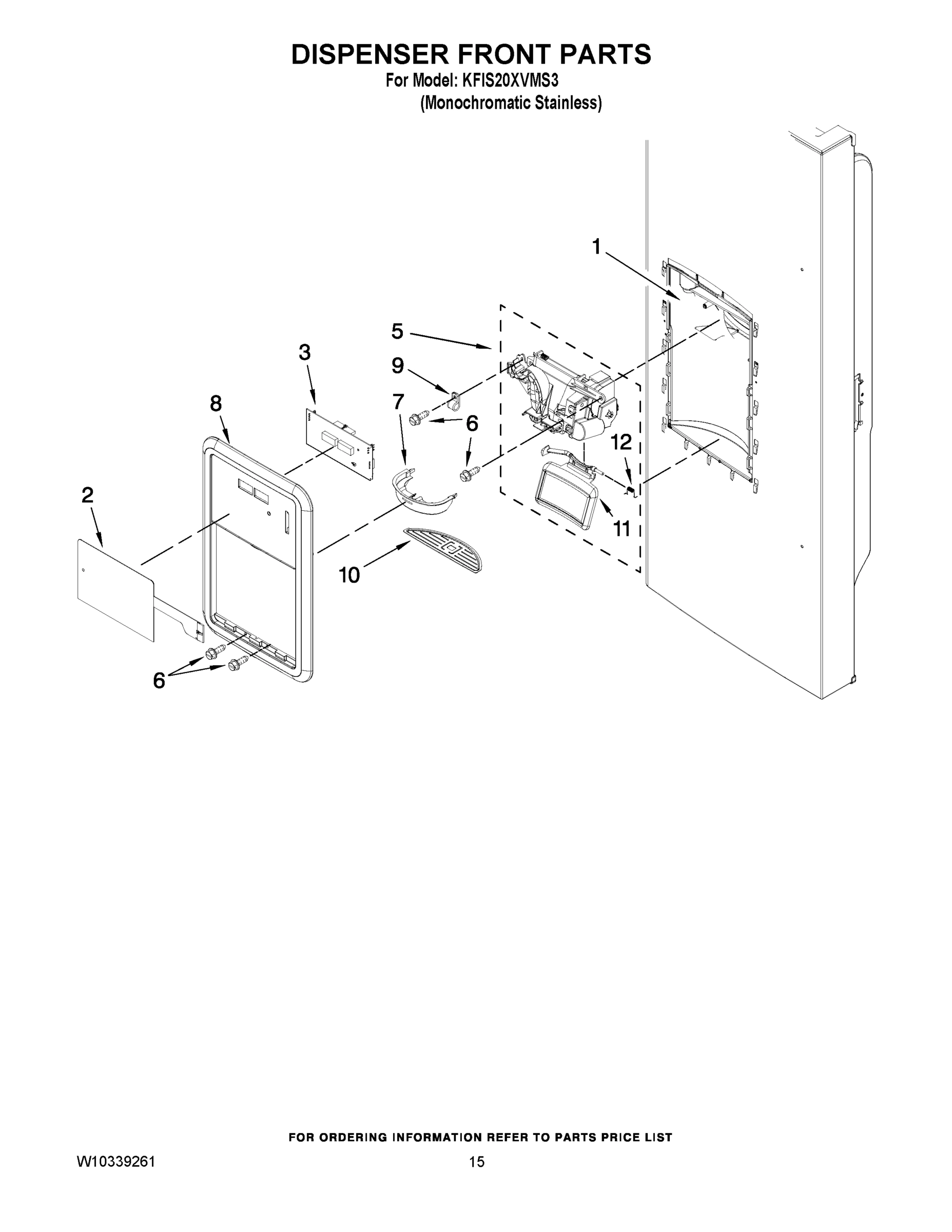 DISPENSER FRONT PARTS
For Model: KFIS20XVMS3
(Monochromatic Stainless)

1
5
3
9
8
7
6
6
12
2
11
10
6

FOR ORDERING INFORMATION REFER TO PARTS PRICE LIST

W10339261
15