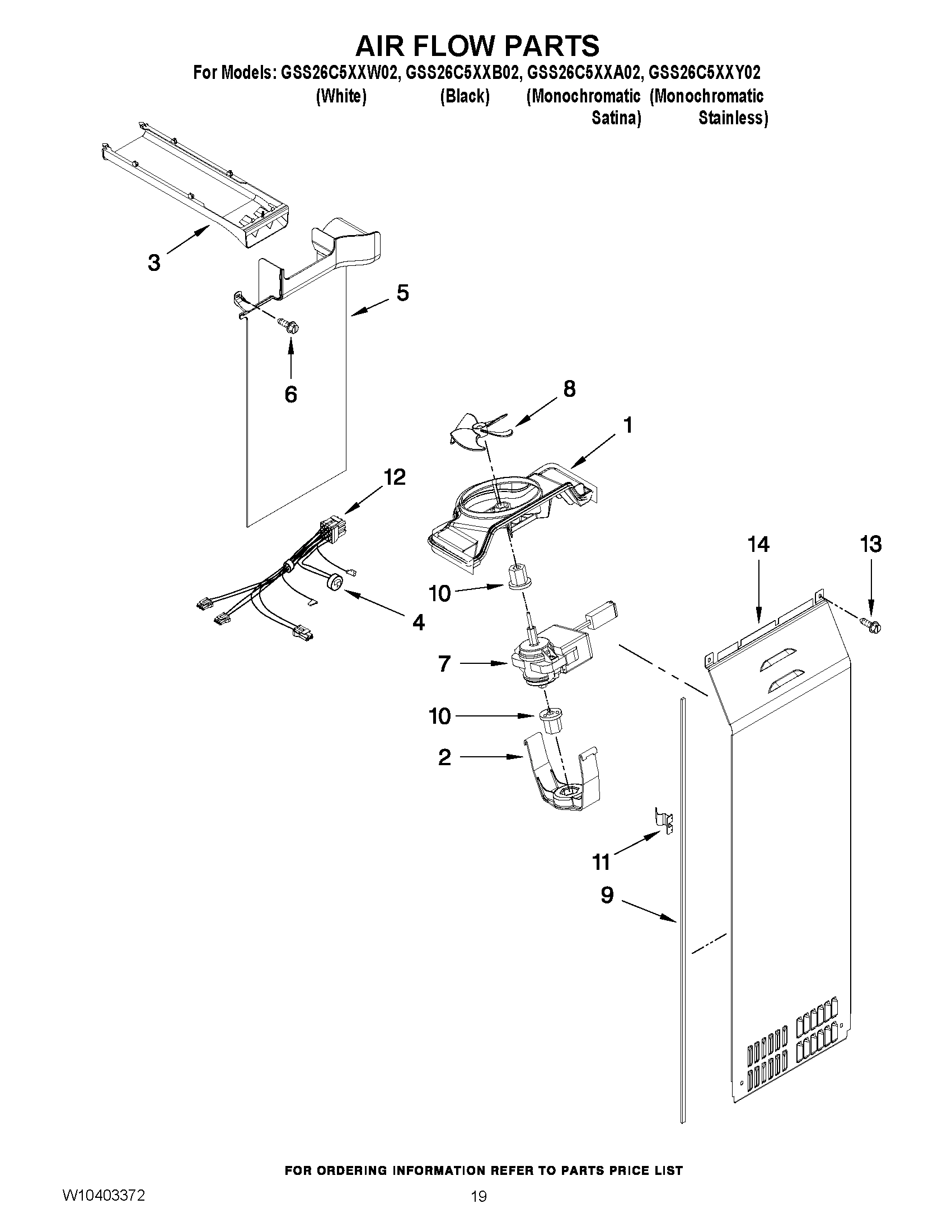 AIR FLOW PARTS

For Models: GSS26C5XXW02, GSS26C5XXB02, GSS26C5XXA02, GSS26C5XXY02
(White) (Black) (Monochromatic Satina) (Monochromatic Stainless)

3

5

6

8

1

12

14

13

10

4

7

10

2

11

9

FOR ORDERING INFORMATION REFER TO PARTS PRICE LIST

W10403372

19