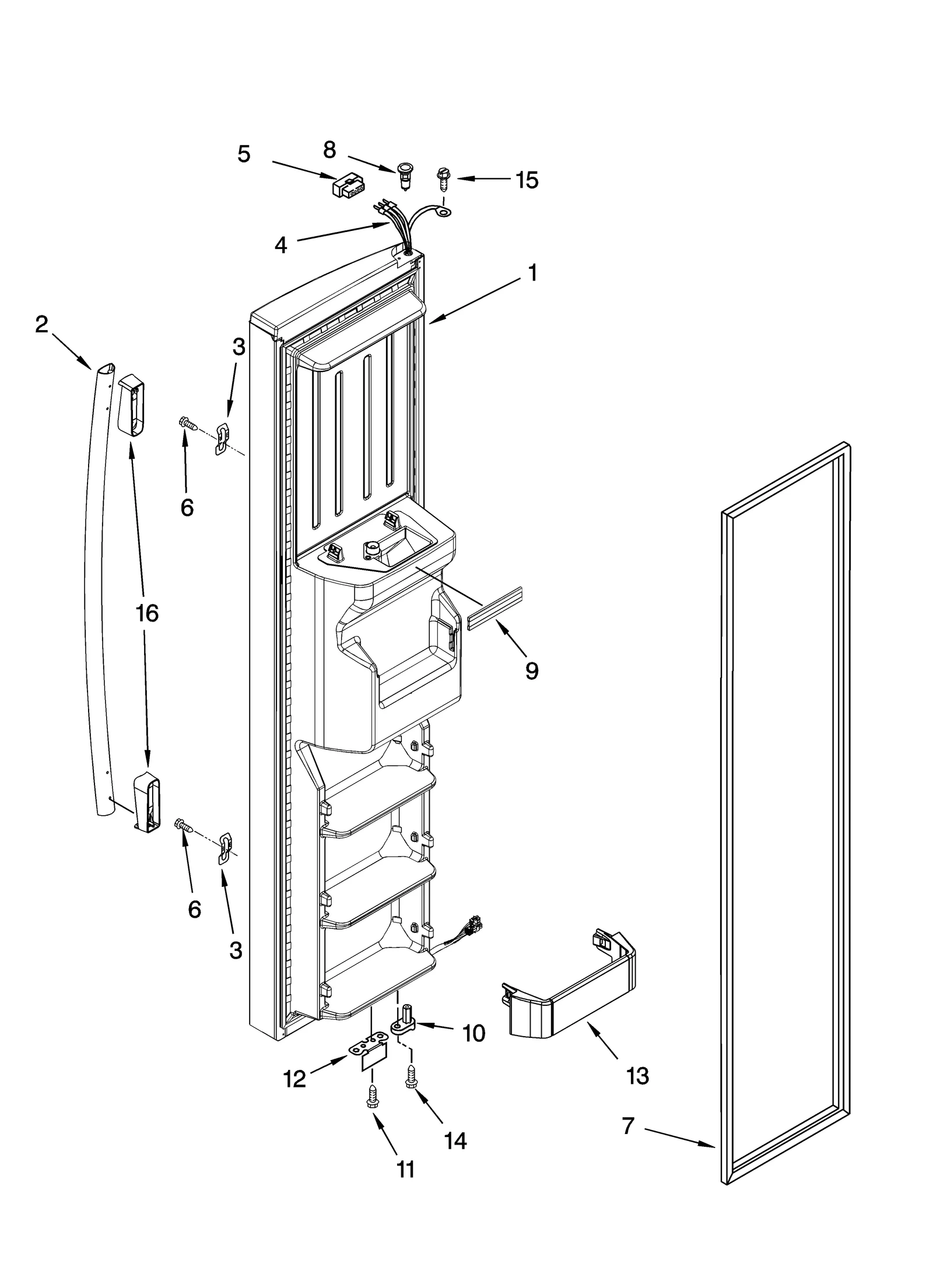 5
8
15
4
1
2
3
6
16
9
6
3
10
12
13
14
11
7