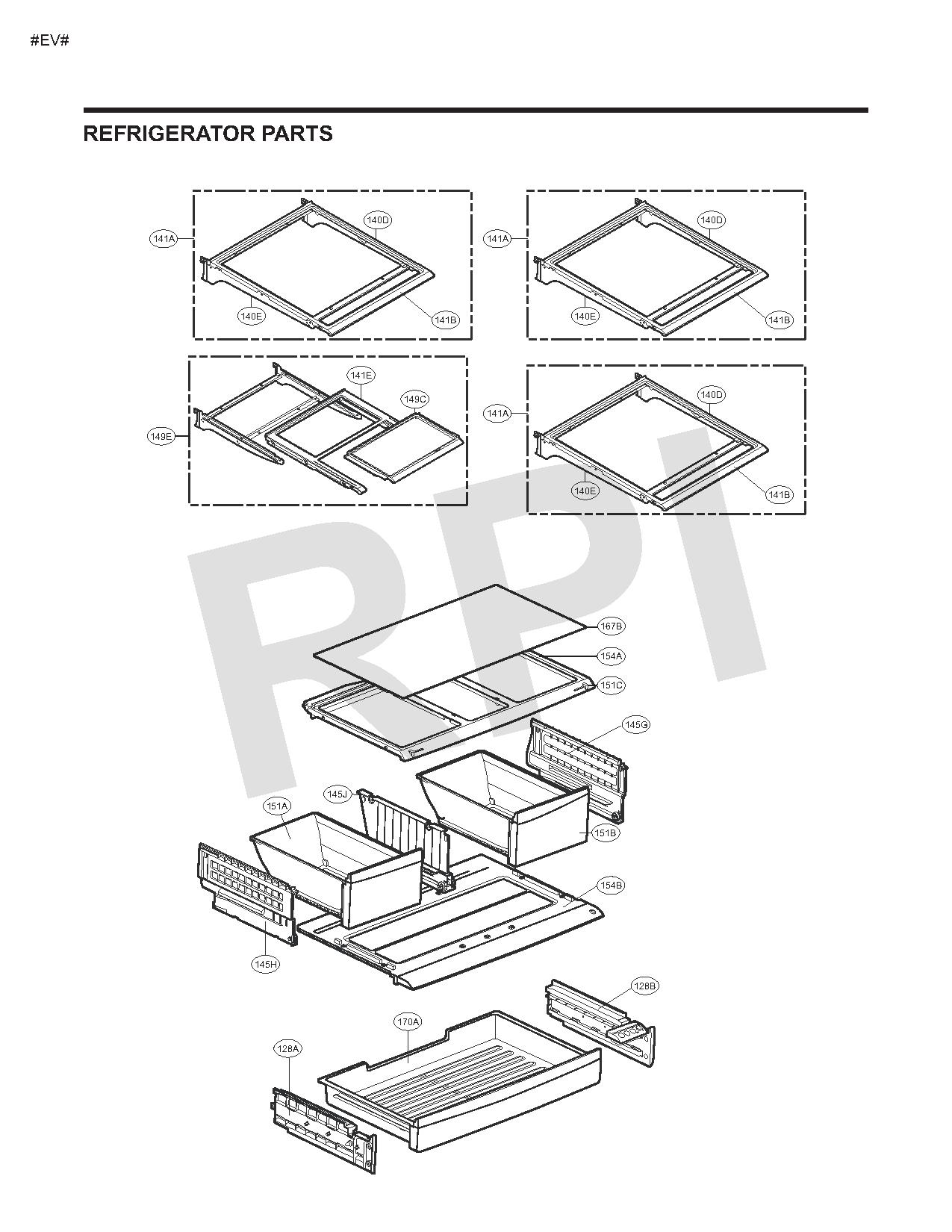 #EV#

REFRIGERATOR PARTS

141A
140D
140E
141B

141A
140D
140E
141B

141E
149C
149E

141A
140D
140E
141B

RPI

167B
154A
151C
145G
145J
151A
151B
154B
145H
128B
170A
128A