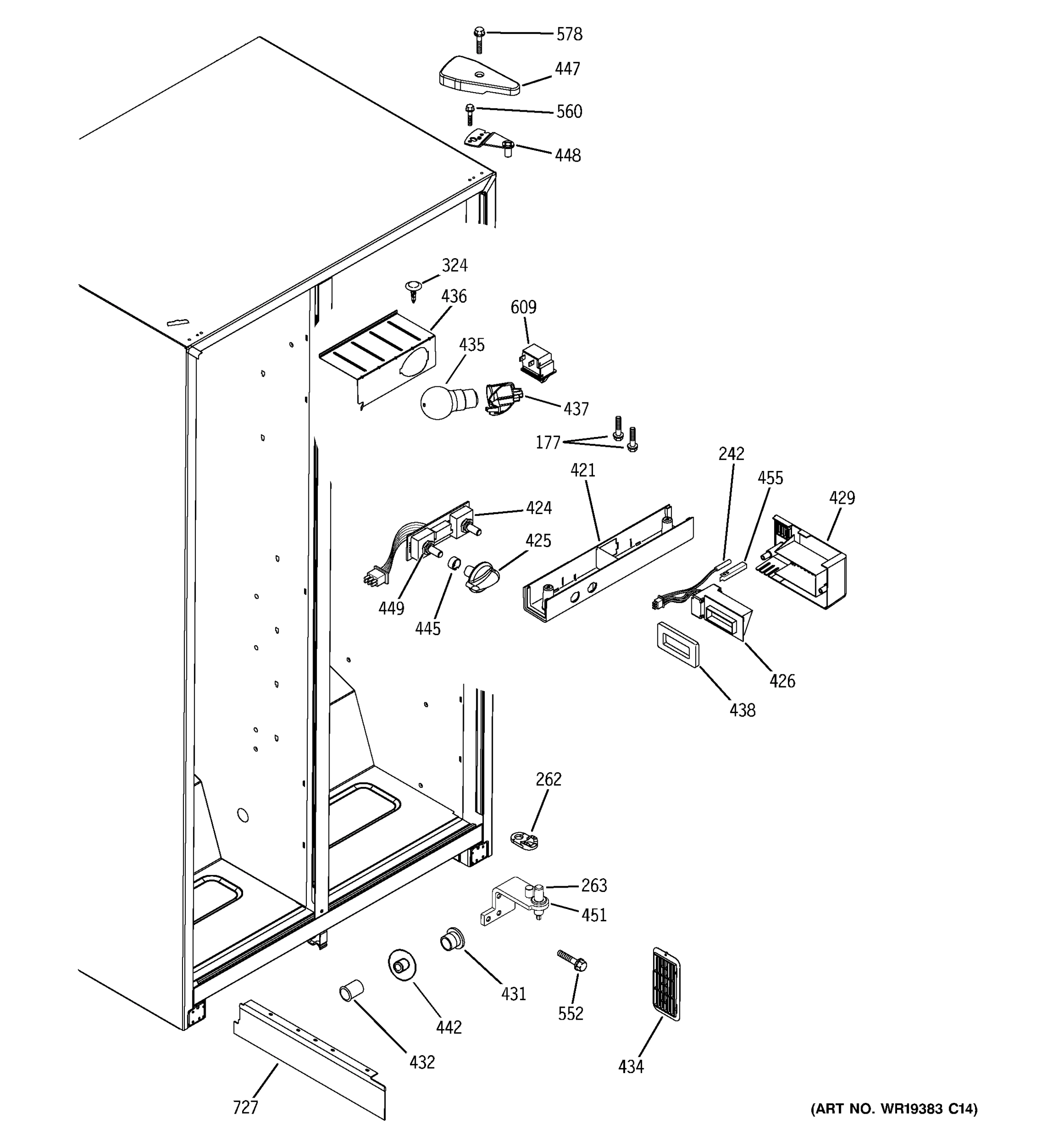 578
447
560
448
324
436
609
435
437
177
242
421
455
429
424
425
449
445
426
438
262
263
451
431
552
442
432
434
727
(ART NO. WR19383 C14)