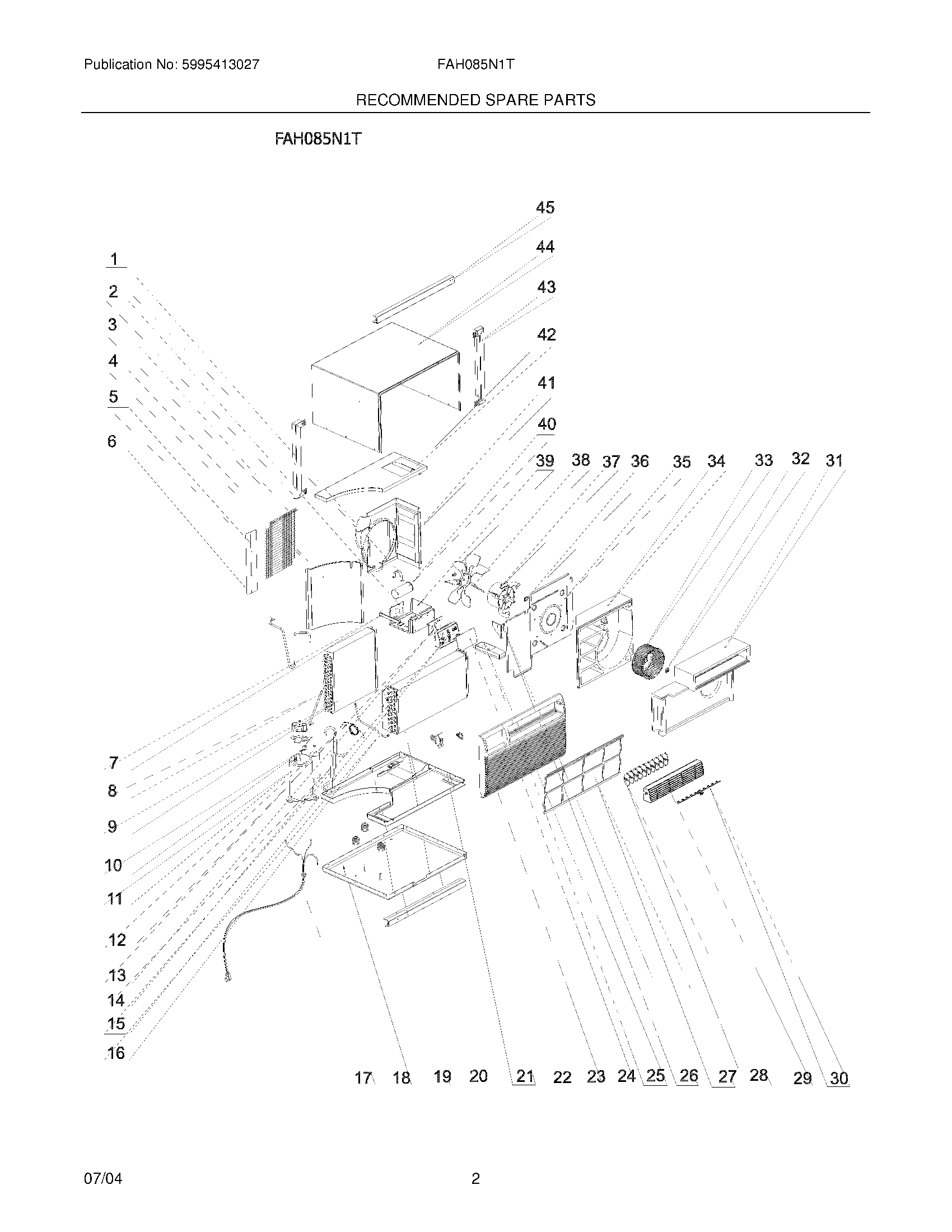 Publication No: 5995413027
FAH085N1T
RECOMMENDED SPARE PARTS

FAH085N1T

45
44
43
42
41
40
39 38 37 36 35 34 33 32 31

1
2
3
4
5
6

7
8
9
10
11
12
13
14
15
16

17 18 19 20 21 22 23 24 25 26 27 28 29 30

07/04
2