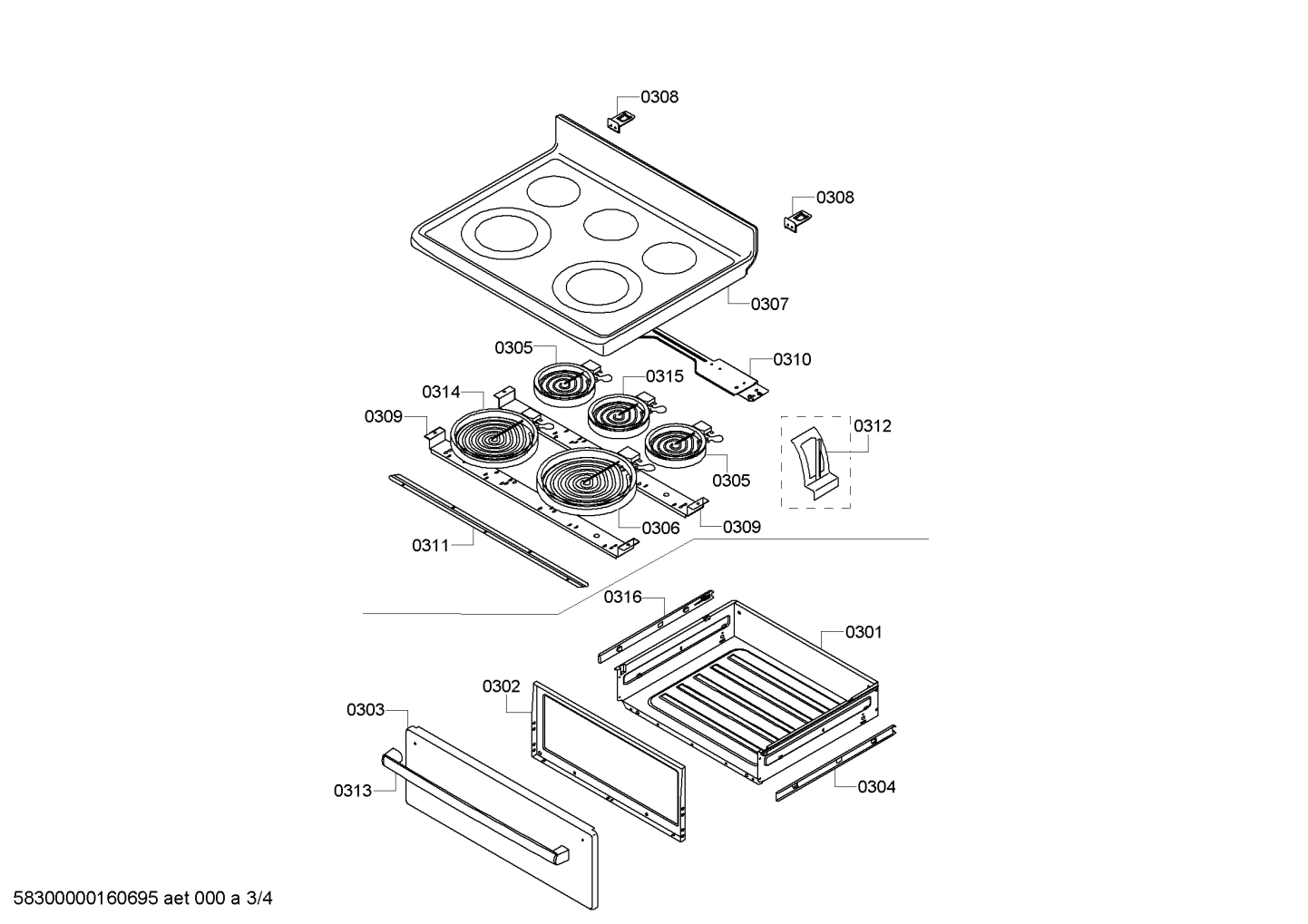 0308

0308

0307

0305

0310

0315

0314

0309

0312

0305

0306

0309

0311

0316

0301

0302

0303

0313

0304

58300000160695 aet 000 a 3/4