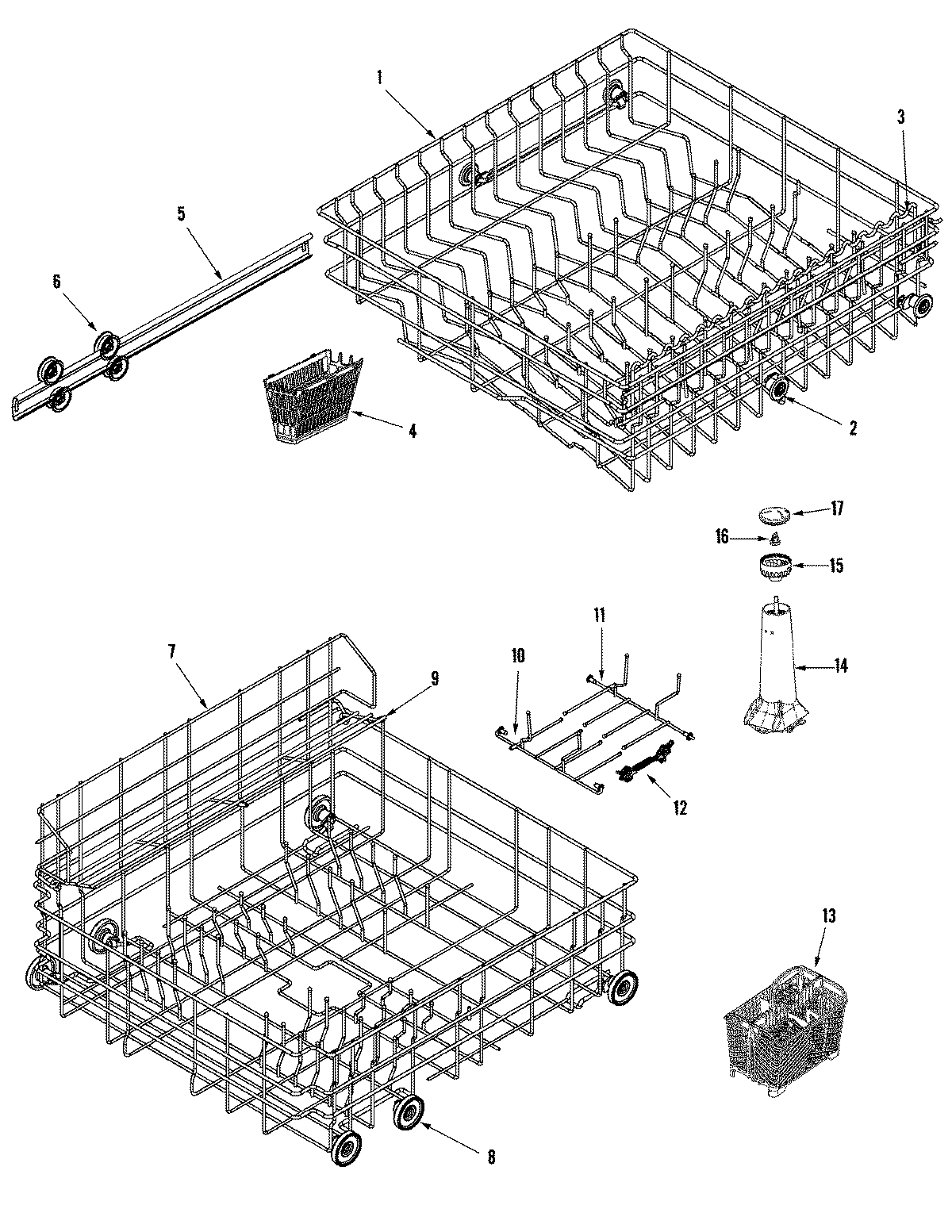 1
3
5
6
4
2
17
16
15
11
10
14
7
9
12
13
8