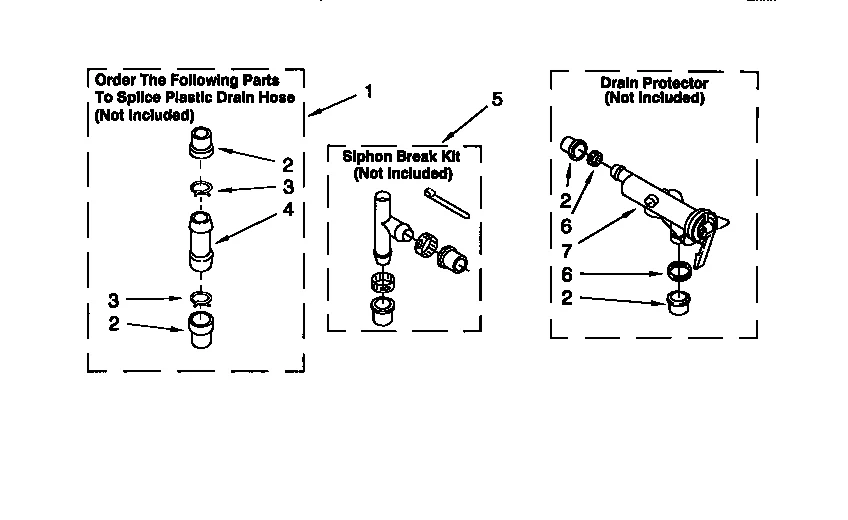 Order The Following Parts To Splice Plastic Drain Hose (Not Included)

1

2

3

4

3

2

5

Siphon Break Kit (Not Included)

Drain Protector (Not Included)

2

6

7

6

2